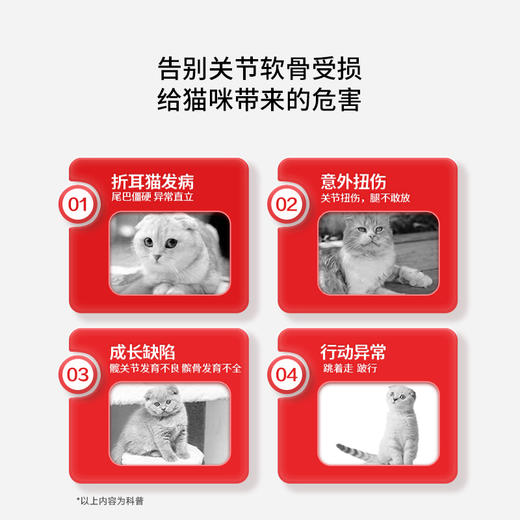 告别关节软骨受损
给猫咪带来的危害

01
折耳猫发病
尾巴僵硬 异常直立

02
意外扭伤
关节扭伤，腿不敢放

03
成长缺陷
髋关节发育不良 髌骨发育不全

04
行动异常
跳着走 跛行

*以上内容为科普