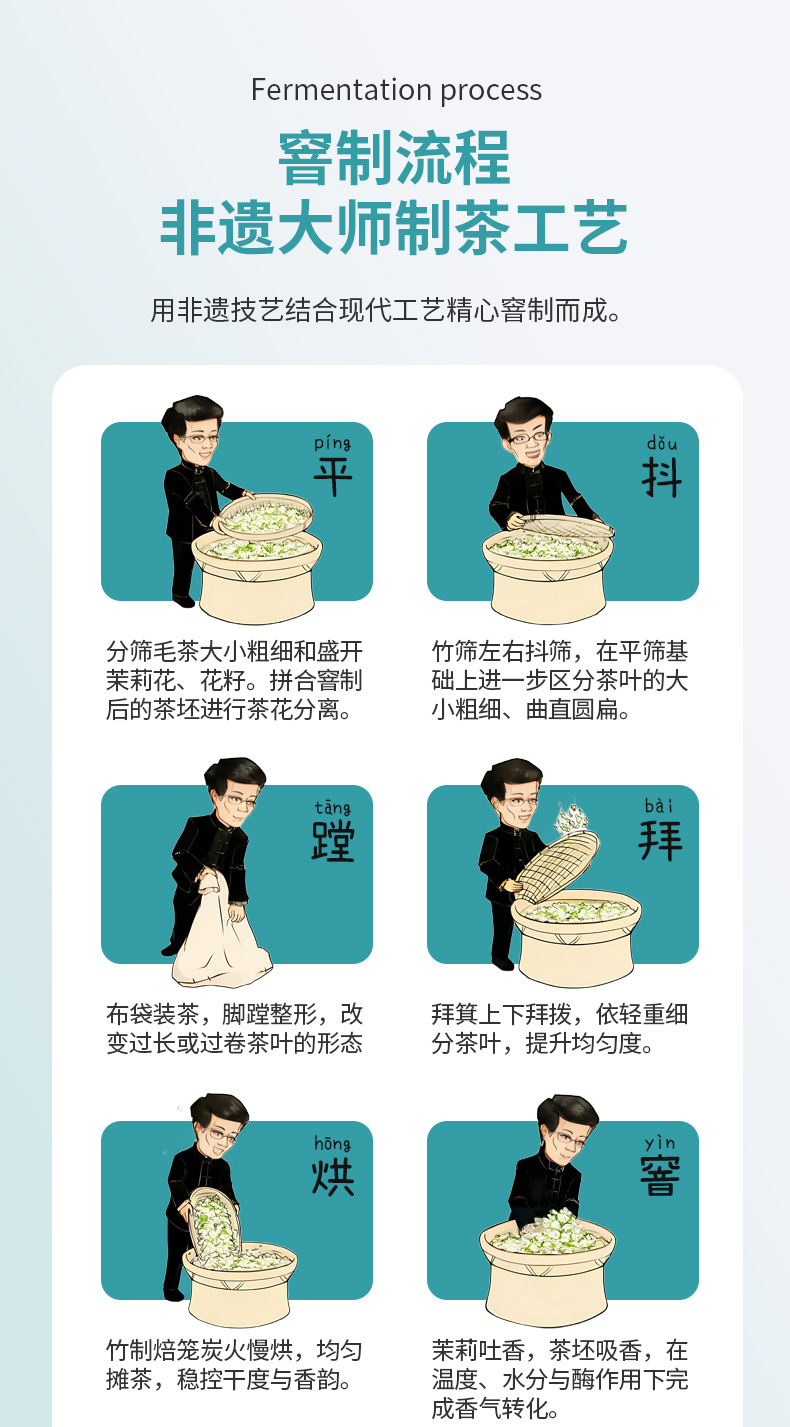 Fermentation process

窨制流程
非遗大师制茶工艺

用非遗技艺结合现代工艺精心窨制而成。

píng
平

分筛毛茶大小粗细和盛开茉莉花、花籽。拼合窨制后的茶坯进行茶花分离。

dǒu
抖

竹筛左右抖筛，在平筛基础上进一步区分茶叶的大小粗细、曲直圆扁。

tāng
蹚

布袋装茶，脚蹚整形，改变过长或过卷茶叶的形态

bài
拜

拜箕上下拜拨，依轻重细分茶叶，提升均匀度。

hōng
烘

竹制焙笼炭火慢烘，均匀摊茶，稳控干度与香韵。

yìn
窨

茉莉吐香，茶坯吸香，在温度、水分与酶作用下完成香气转化。