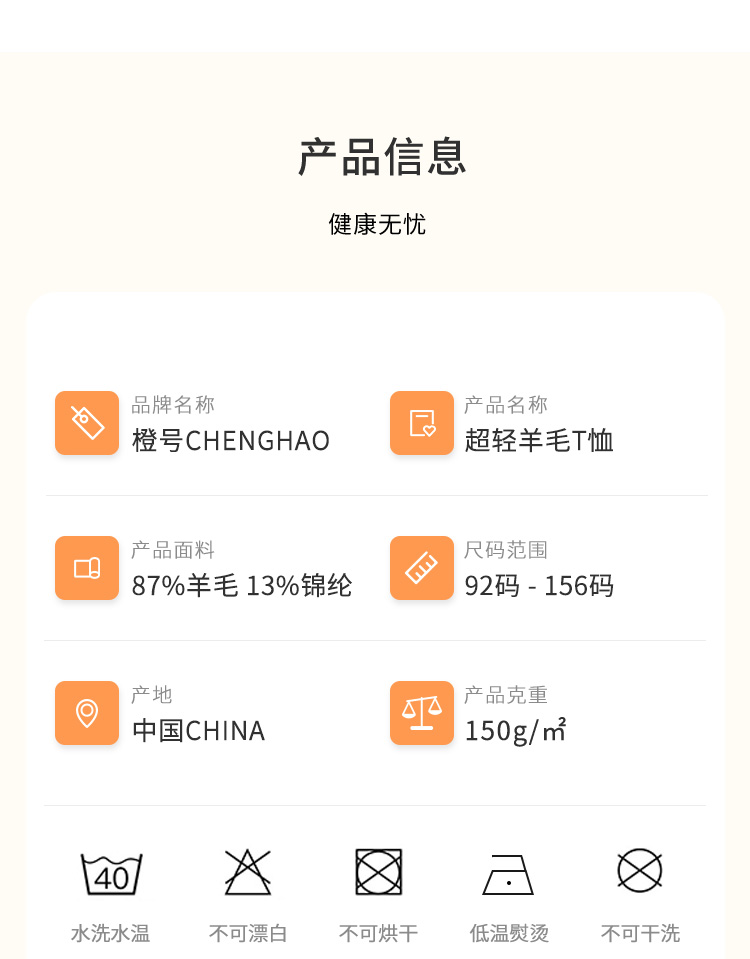 产品信息

健康无忧

品牌名称
橙号CHENGHAO

产品名称
超轻羊毛T恤

产品面料
87%羊毛 13%锦纶

尺码范围
92码 - 156码

产地
中国CHINA

产品克重
150g/㎡

40
水洗水温

不可漂白

不可烘干

低温熨烫

不可干洗