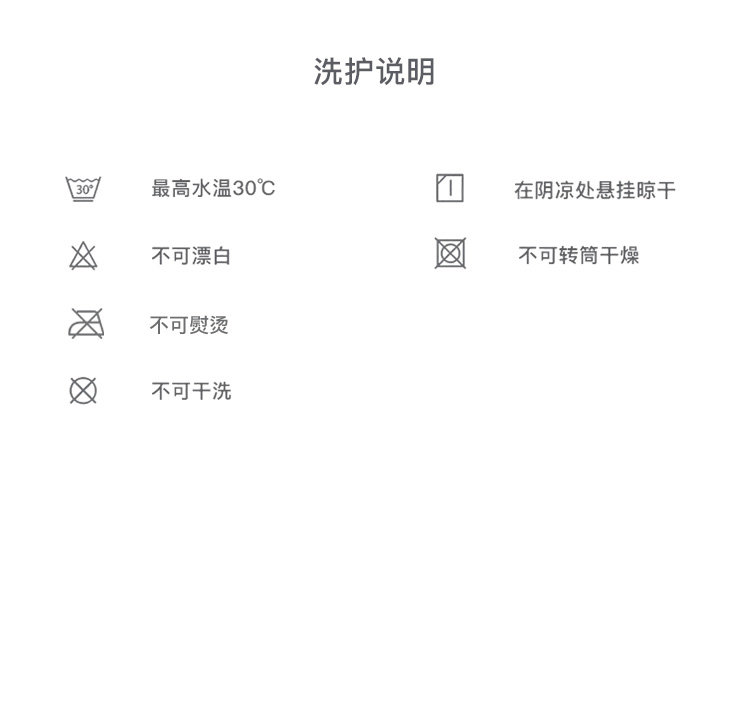 洗护说明

30°

最高水温30℃

不可漂白

不可熨烫

不可干洗

在阴凉处悬挂晾干

不可转筒干燥