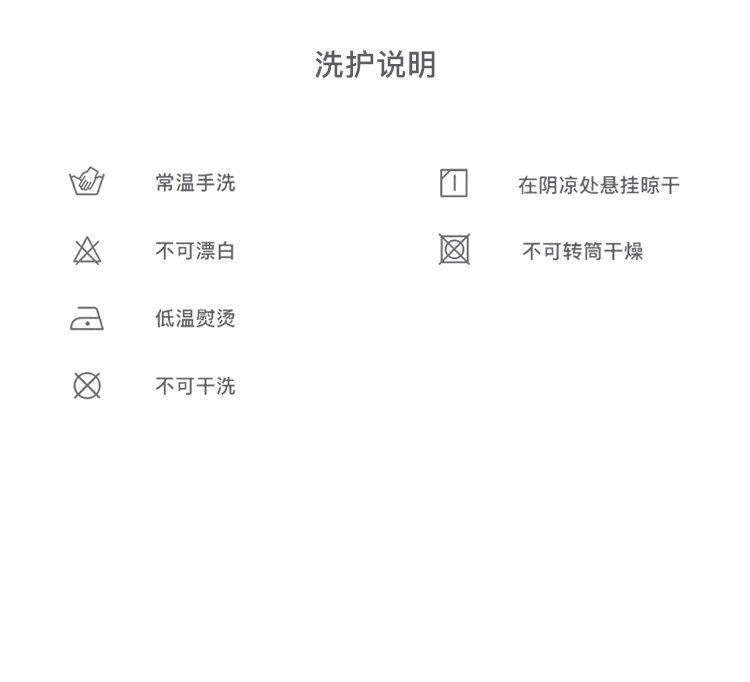 洗护说明

常温手洗

不可漂白

低温熨烫

不可干洗

在阴凉处悬挂晾干

不可转筒干燥