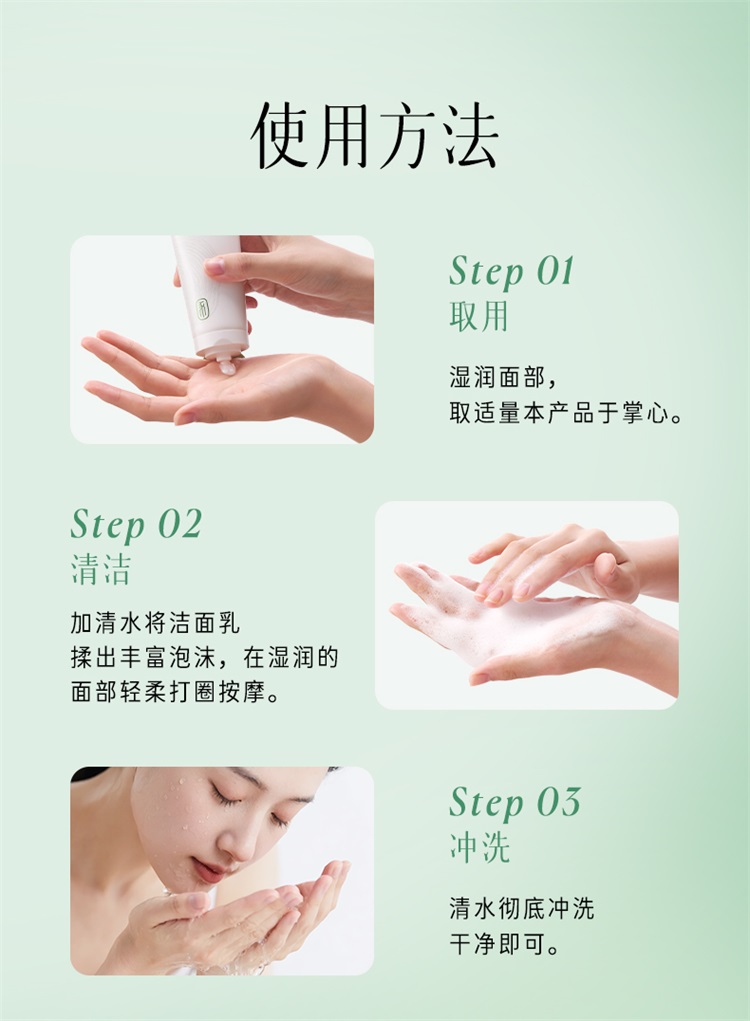 使用方法

Step 01
取用

湿润面部，
取适量本产品于掌心。

Step 02
清洁

加清水将洁面乳
揉出丰富泡沫，在湿润的
面部轻柔打圈按摩。

Step 03
冲洗

清水彻底冲洗
干净即可。