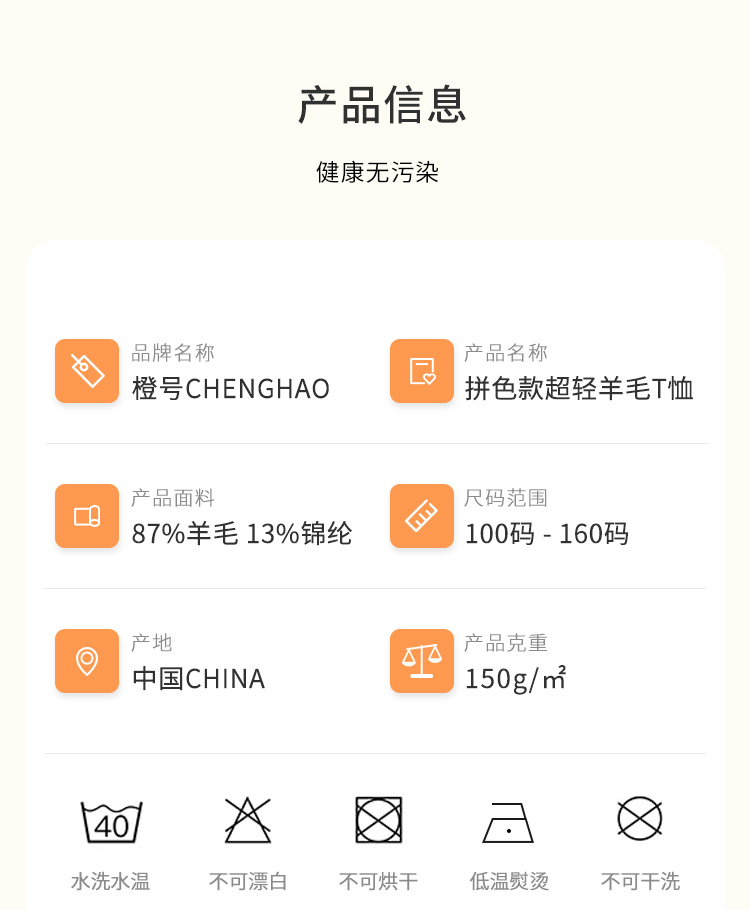 产品信息

健康无污染

品牌名称
橙号CHENGHAO

产品名称
拼色款超轻羊毛T恤

产品面料
87%羊毛 13%锦纶

尺码范围
100码 - 160码

产地
中国CHINA

产品克重
150g/㎡

40
水洗水温

不可漂白

不可烘干

低温熨烫

不可干洗