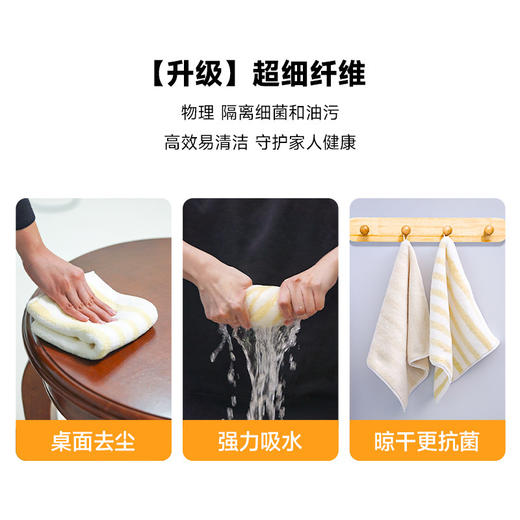 【升级】超细纤维

物理 隔离细菌和油污

高效易清洁 守护家人健康

桌面去尘

强力吸水

晾干更抗菌