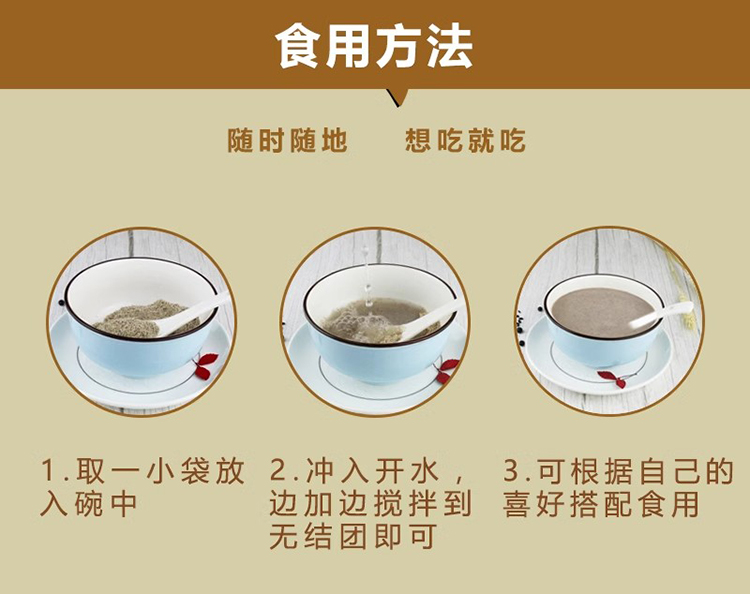 食用方法

随时随地　想吃就吃

1.取一小袋放入碗中

2.冲入开水，边加边搅拌到无结团即可

3.可根据自己的喜好搭配食用