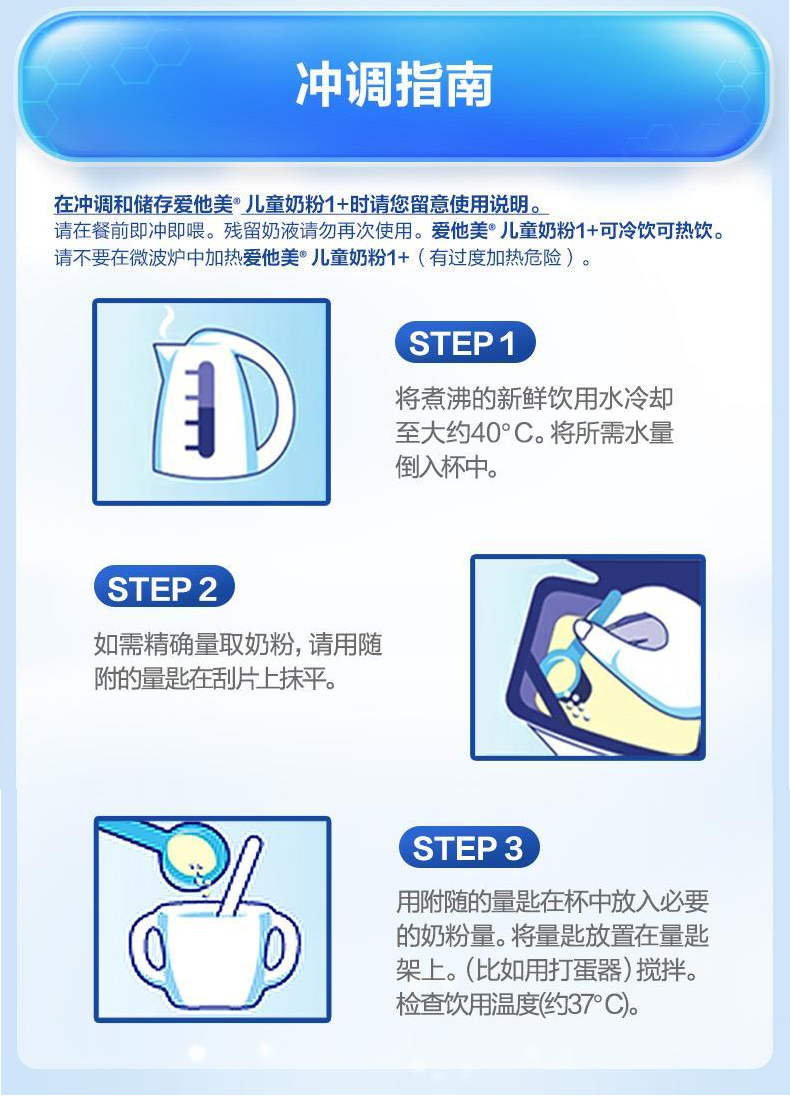 冲调指南

在冲调和储存爱他美® 儿童奶粉1+时请您留意使用说明。
请在餐前即冲即喂。残留奶液请勿再次使用。爱他美® 儿童奶粉1+可冷饮可热饮。
请不要在微波炉中加热爱他美® 儿童奶粉1+（有过度加热危险）。

STEP 1
将煮沸的新鲜饮用水冷却至大约40°C。将所需水量倒入杯中。

STEP 2
如需精确量取奶粉，请用随附的量匙在刮片上抹平。

STEP 3
用附随的量匙在杯中放入必要的奶粉量。将量匙放置在量匙架上。（比如用打蛋器）搅拌。检查饮用温度(约37°C)。