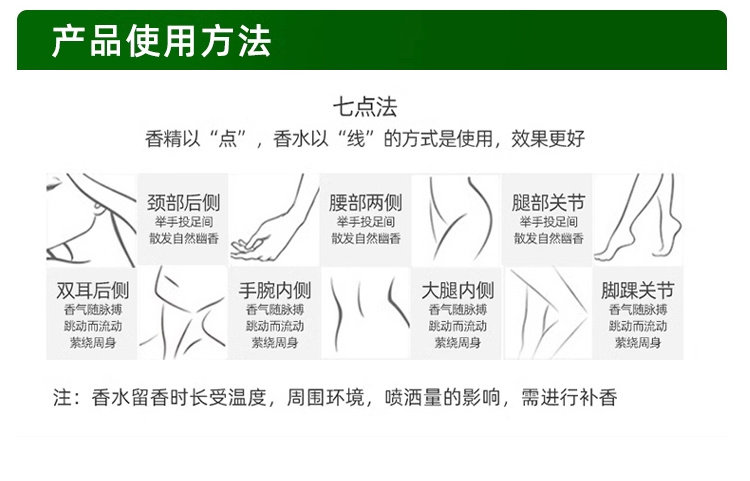 产品使用方法

七点法

香精以“点”，香水以“线”的方式是使用，效果更好

颈部后侧
举手投足间
散发自然幽香

腰部两侧
举手投足间
散发自然幽香

腿部关节
举手投足间
散发自然幽香

双耳后侧
香气随脉搏
跳动而流动
萦绕周身

手腕内侧
香气随脉搏
跳动而流动
萦绕周身

大腿内侧
香气随脉搏
跳动而流动
萦绕周身

脚踝关节
香气随脉搏
跳动而流动
萦绕周身

注：香水留香时长受温度，周围环境，喷洒量的影响，需进行补香