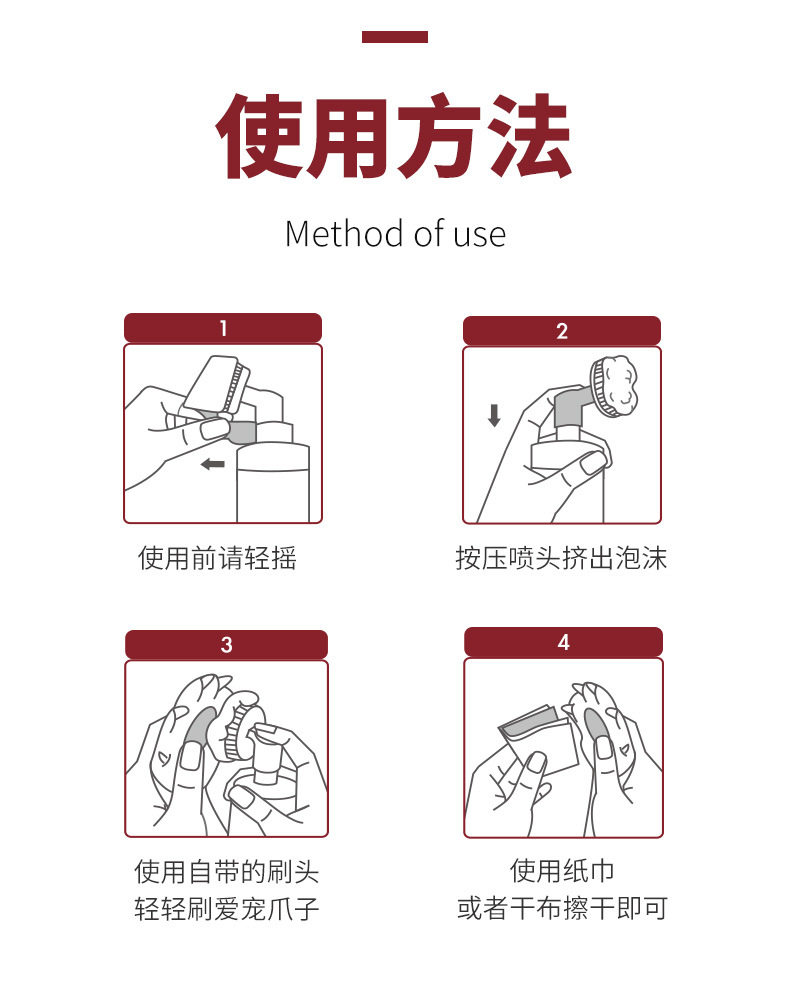 使用方法

Method of use

1

使用前请轻摇

2

按压喷头挤出泡沫

3

使用自带的刷头
轻轻刷爱宠爪子

4

使用纸巾
或者干布擦干即可