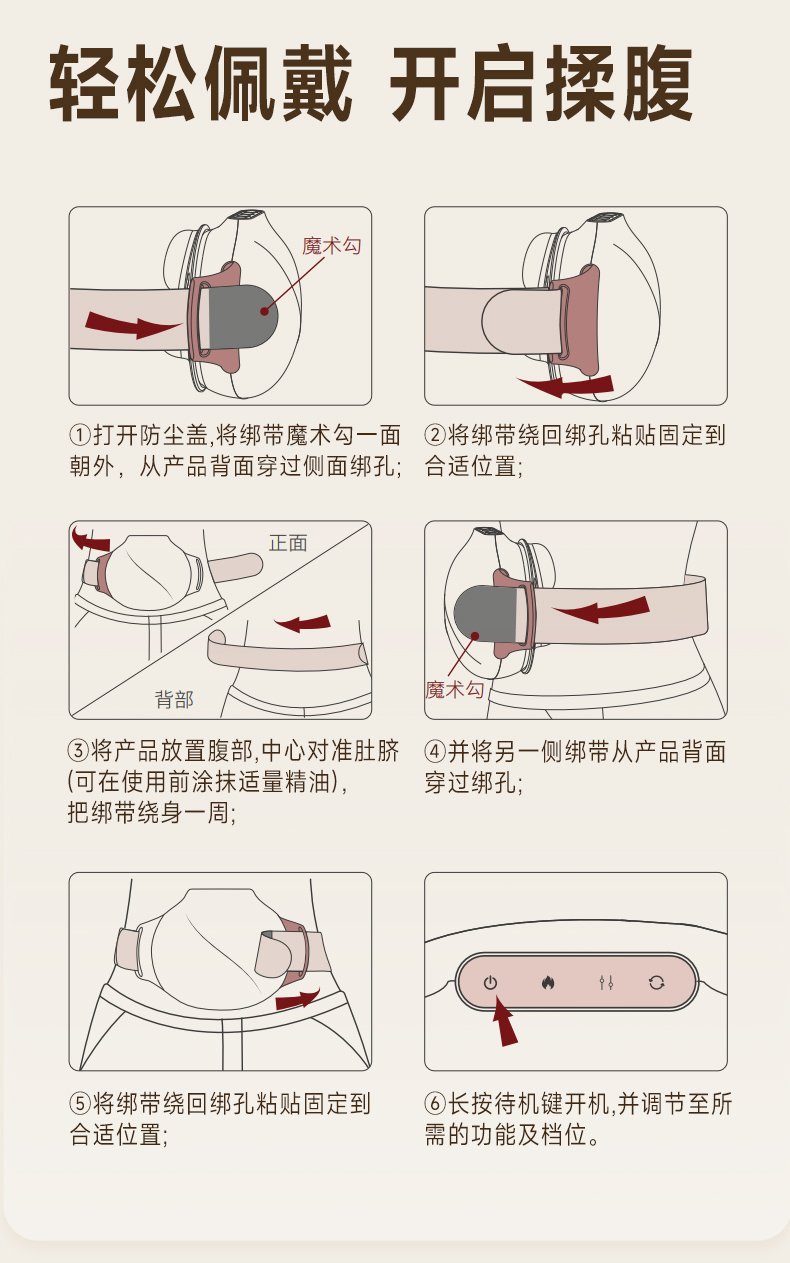 轻松佩戴 开启揉腹

魔术勾

①打开防尘盖,将绑带魔术勾一面朝外，从产品背面穿过侧面绑孔;

②将绑带绕回绑孔粘贴固定到合适位置;

正面

背部

③将产品放置腹部,中心对准肚脐(可在使用前涂抹适量精油)，把绑带绕身一周;

魔术勾

④并将另一侧绑带从产品背面穿过绑孔;

⑤将绑带绕回绑孔粘贴固定到合适位置;

⑥长按待机键开机,并调节至所需的功能及档位。