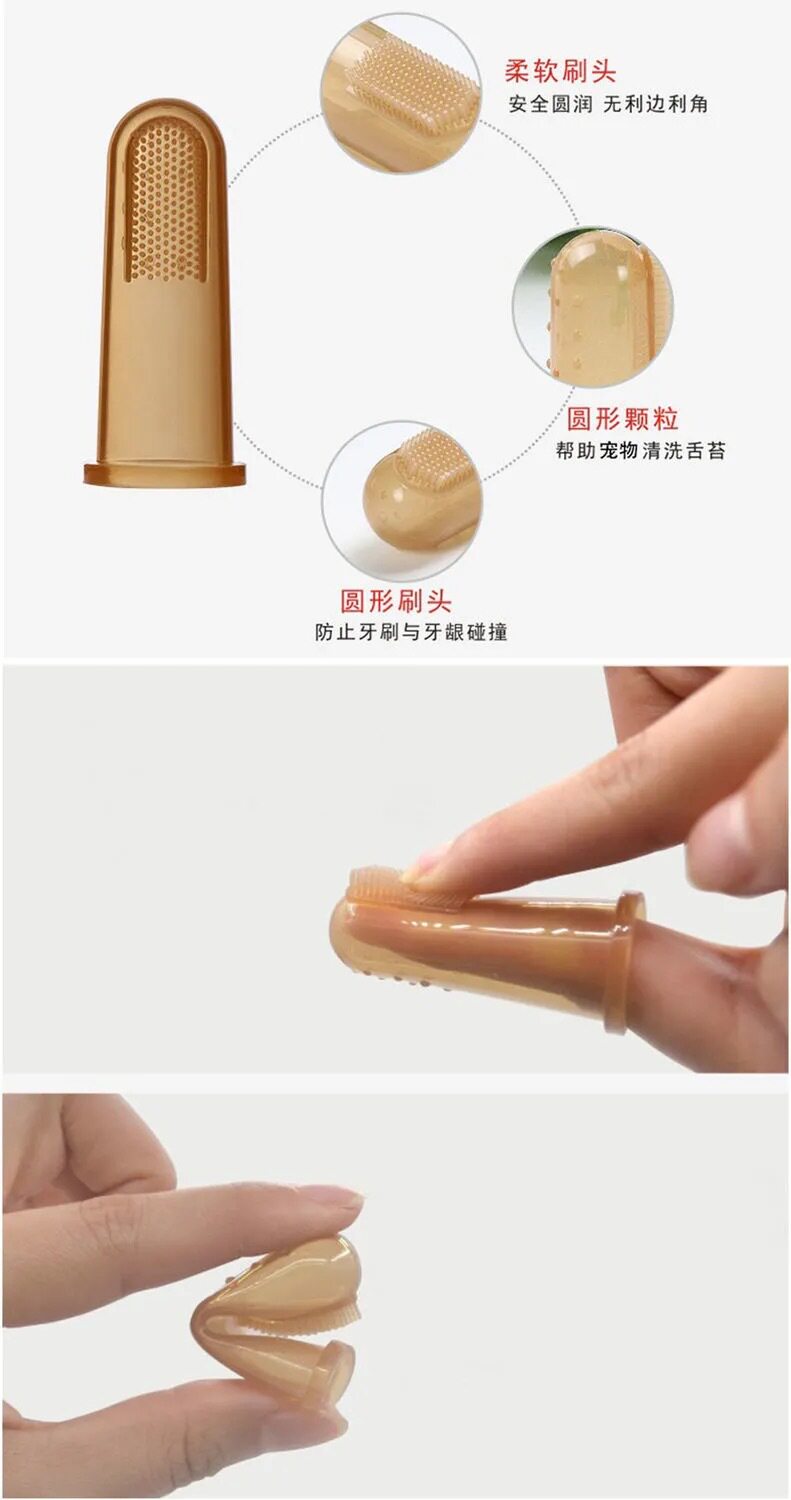 柔软刷头
安全圆润 无利边利角

圆形颗粒
帮助宠物清洗舌苔

圆形刷头
防止牙刷与牙龈碰撞