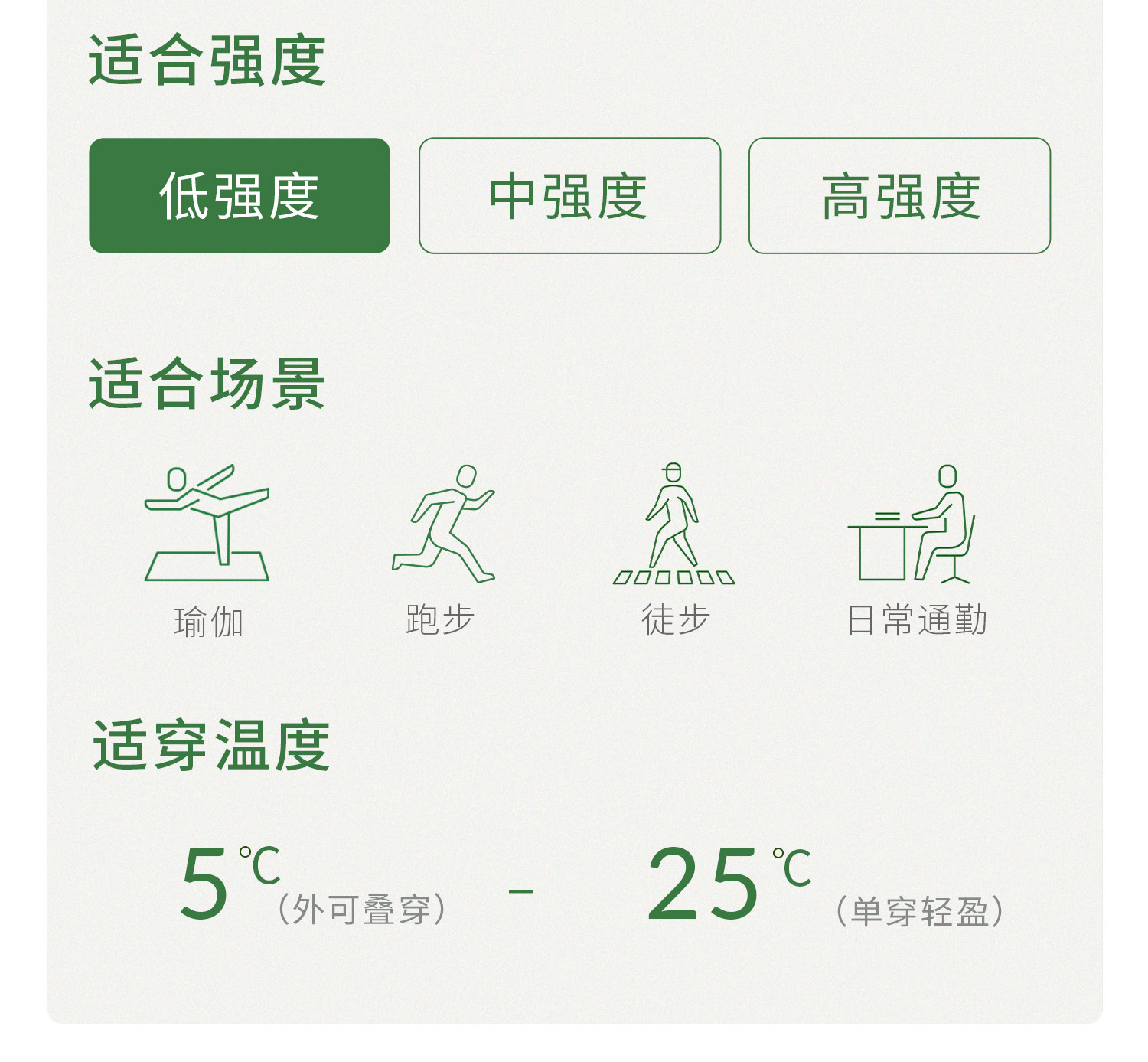 适合强度

低强度 中强度 高强度

适合场景

瑜伽 跑步 徒步 日常通勤

适穿温度

5℃（外可叠穿） - 25℃（单穿轻盈）