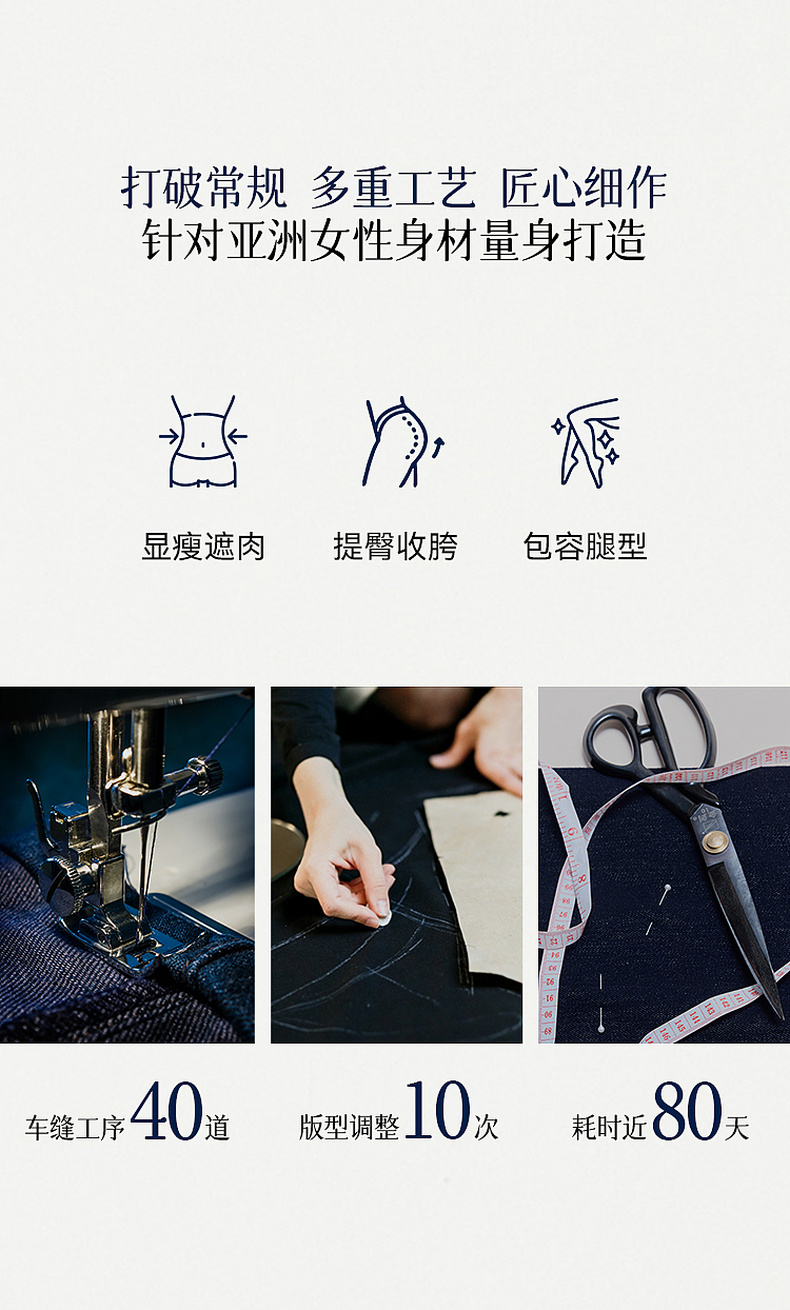 打破常规 多重工艺 匠心细作
针对亚洲女性身材量身打造

显瘦遮肉

提臀收胯

包容腿型

车缝工序40道

版型调整10次

耗时近80天