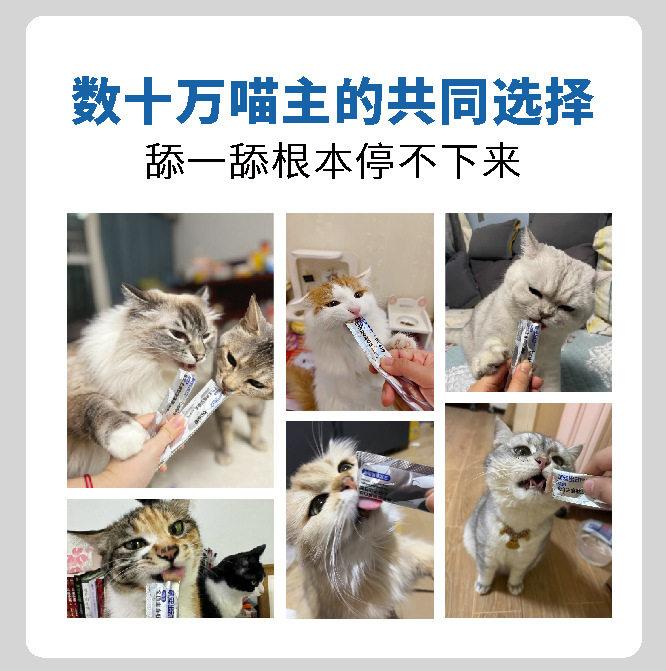 数十万喵主的共同选择
舔一舔根本停不下来