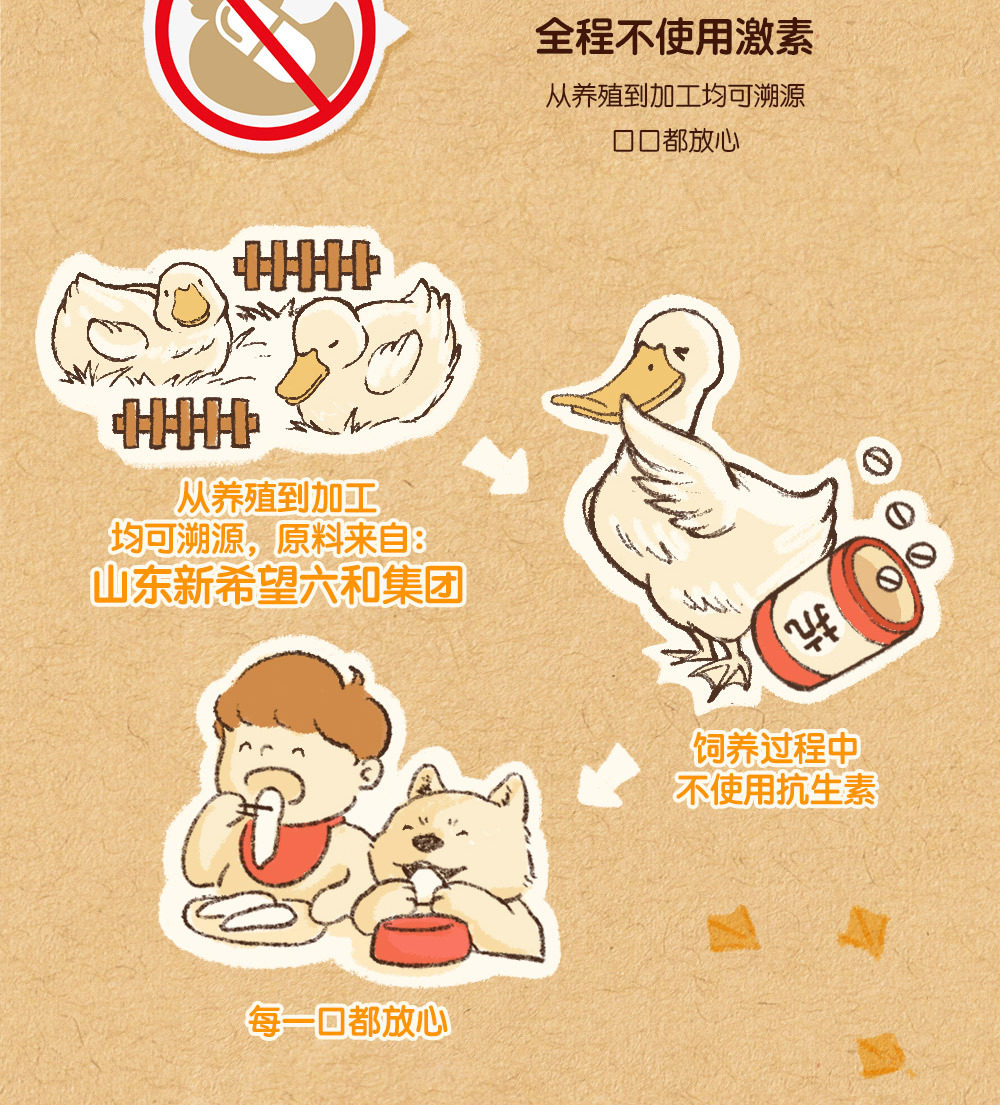 全程不使用激素

从养殖到加工均可溯源

口口都放心

从养殖到加工
均可溯源，原料来自：
山东新希望六和集团

抗

饲养过程中
不使用抗生素

每一口都放心