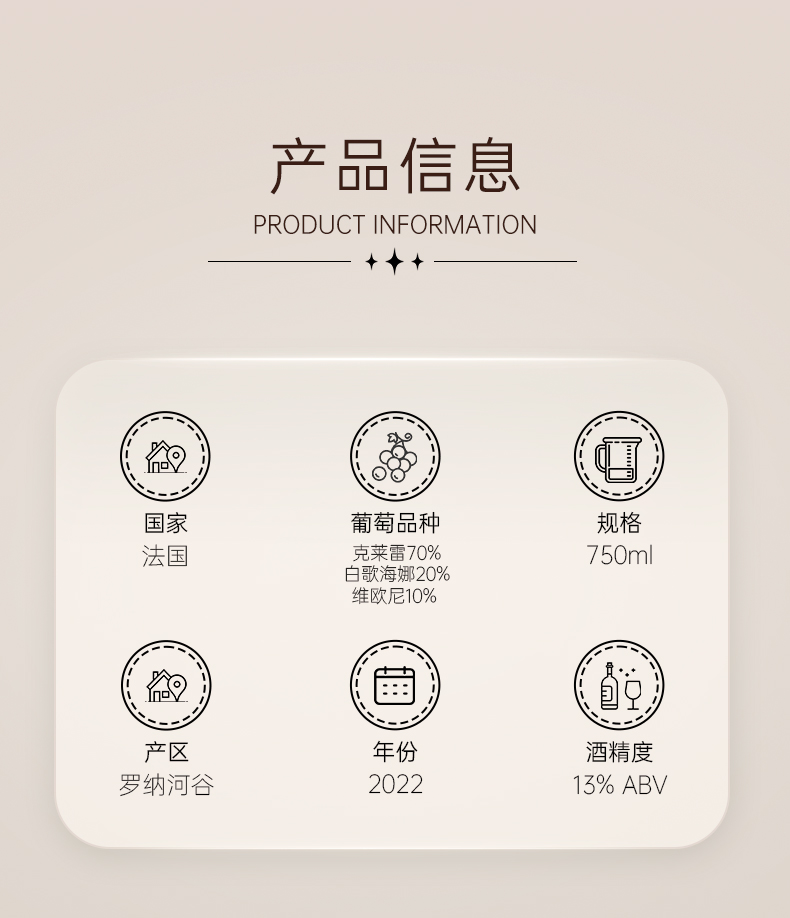 产品信息
PRODUCT INFORMATION

国家
法国

葡萄品种
克莱雷70%
白歌海娜20%
维欧尼10%

规格
750ml

产区
罗纳河谷

年份
2022

酒精度
13% ABV