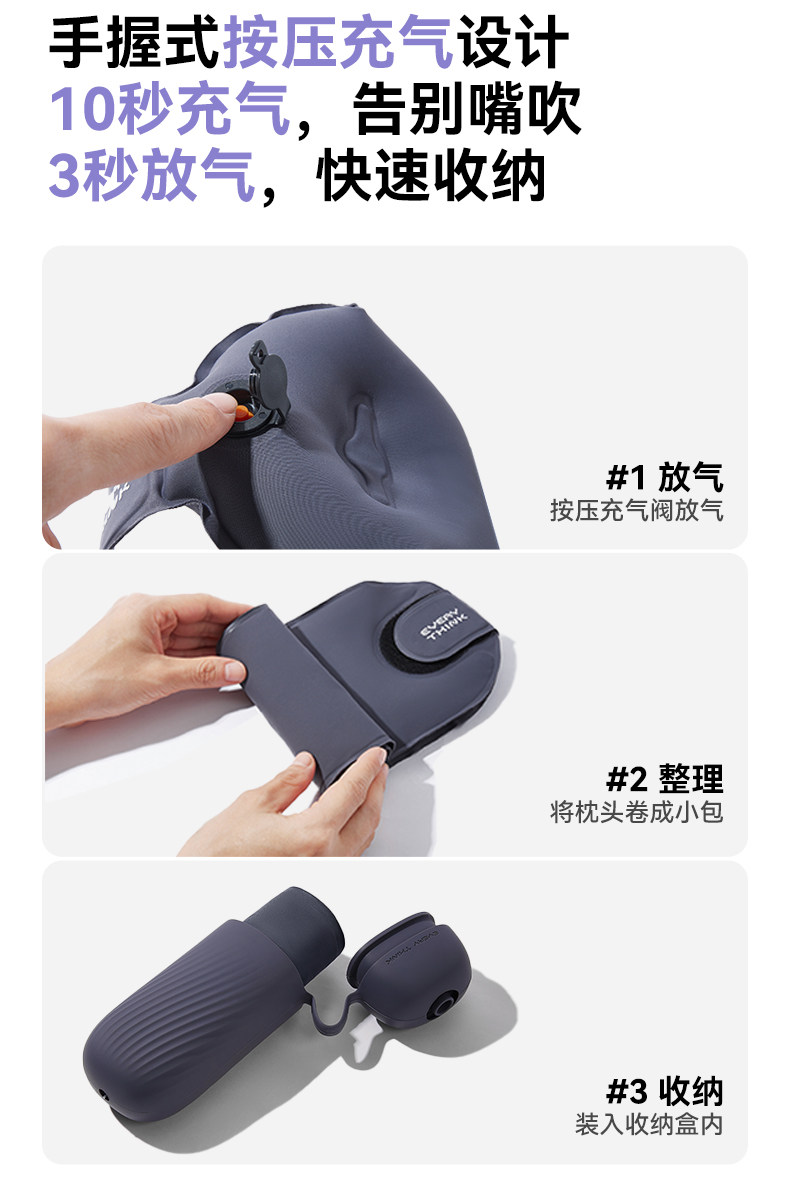 手握式按压充气设计
10秒充气，告别嘴吹
3秒放气，快速收纳

#1 放气
按压充气阀放气

EVERY THINK

#2 整理
将枕头卷成小包

#3 收纳
装入收纳盒内