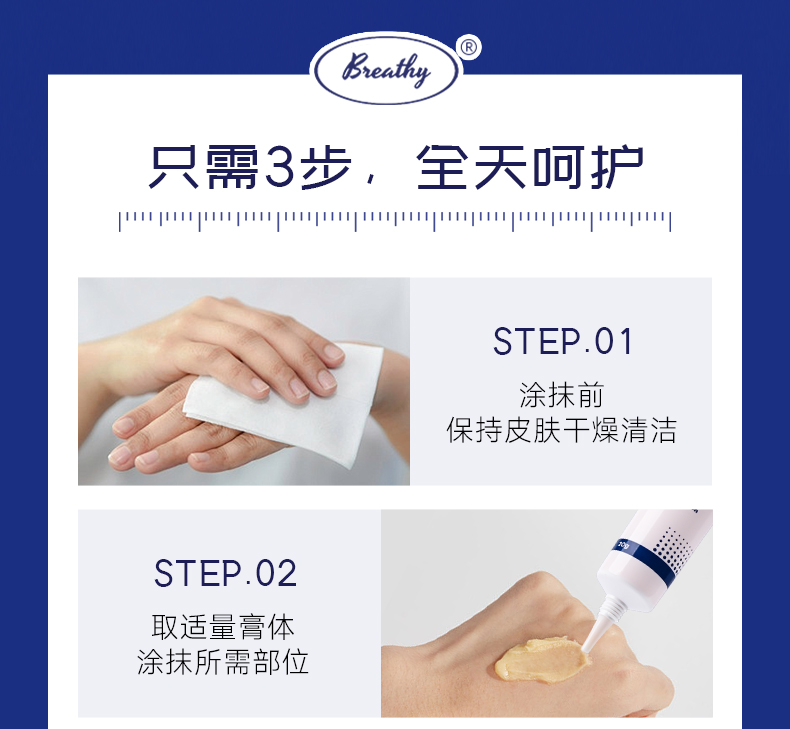 Breathy®

只需3步，全天呵护

STEP.01
涂抹前
保持皮肤干燥清洁

STEP.02
取适量膏体
涂抹所需部位

20g