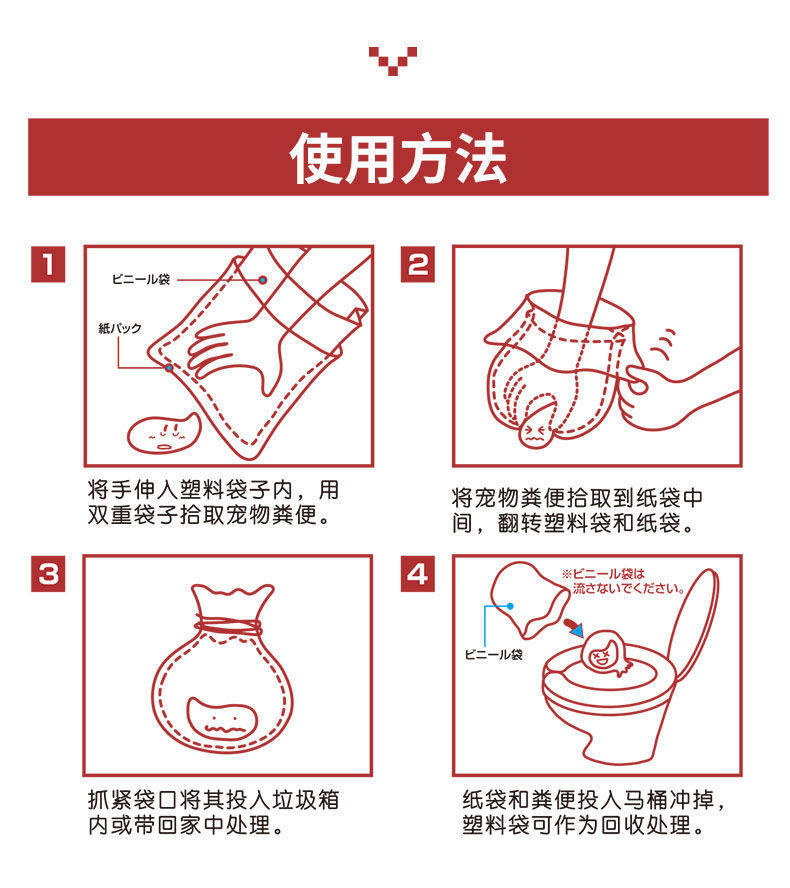 使用方法

1

ビニール袋

紙パック

将手伸入塑料袋子内，用双重袋子拾取宠物粪便。

2

将宠物粪便拾取到纸袋中间，翻转塑料袋和纸袋。

3

抓紧袋口将其投入垃圾箱内或带回家中处理。

4

※ビニール袋は流さないでください。

ビニール袋

纸袋和粪便投入马桶冲掉，塑料袋可作为回收处理。