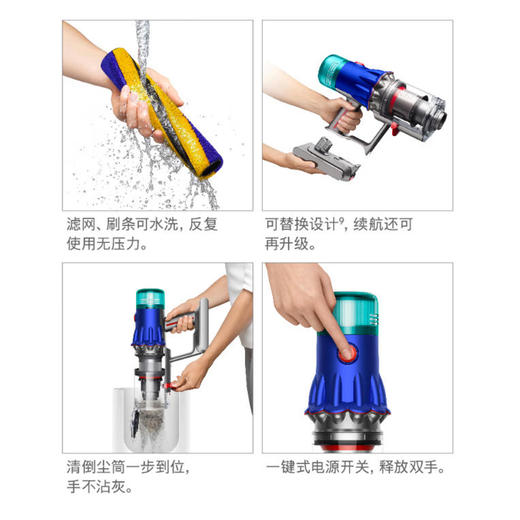 滤网、刷条可水洗，反复使用无压力。

可替换设计$^9$，续航还可再升级。

清倒尘筒一步到位，手不沾灰。

一键式电源开关，释放双手。