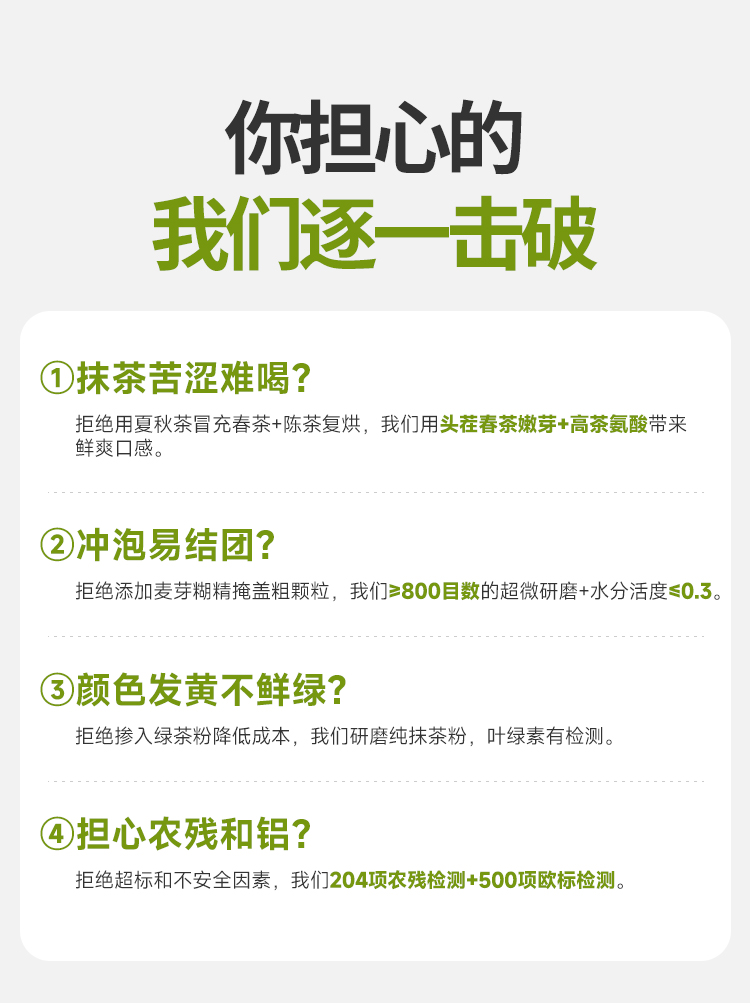 你担心的
我们逐一击破

①抹茶苦涩难喝?

拒绝用夏秋茶冒充春茶+陈茶复烘，我们用头茬春茶嫩芽+高茶氨酸带来鲜爽口感。

②冲泡易结团?

拒绝添加麦芽糊精掩盖粗颗粒，我们≥800目数的超微研磨+水分活度≤0.3。

③颜色发黄不鲜绿?

拒绝掺入绿茶粉降低成本，我们研磨纯抹茶粉，叶绿素有检测。

④担心农残和铝?

拒绝超标和不安全因素，我们204项农残检测+500项欧标检测。