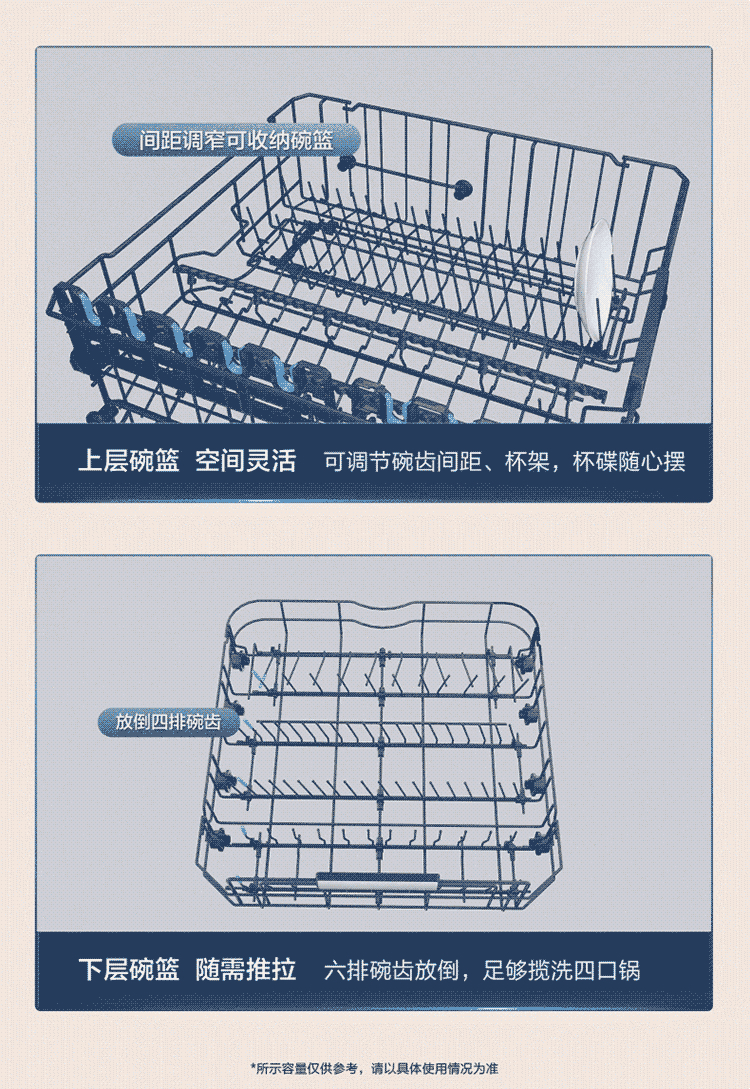 间距调窄可收纳碗篮

上层碗篮 空间灵活 可调节碗齿间距、杯架，杯碟随心摆

放倒四排碗齿

下层碗篮 随需推拉 六排碗齿放倒，足够揽洗四口锅

*所示容量仅供参考，请以具体使用情况为准