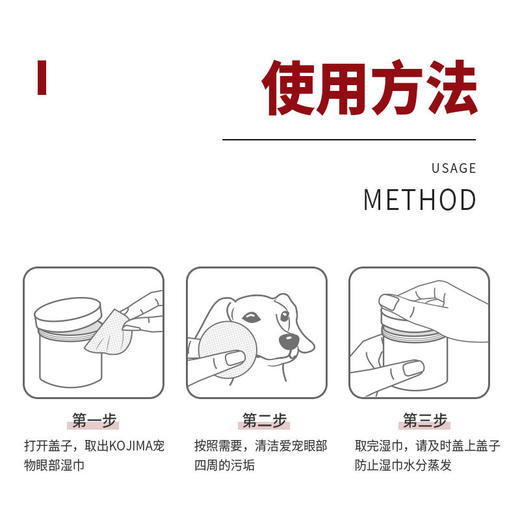 使用方法

USAGE
METHOD

第一步
打开盖子，取出KOJIMA宠物眼部湿巾

第二步
按照需要，清洁爱宠眼部四周的污垢

第三步
取完湿巾，请及时盖上盖子防止湿巾水分蒸发