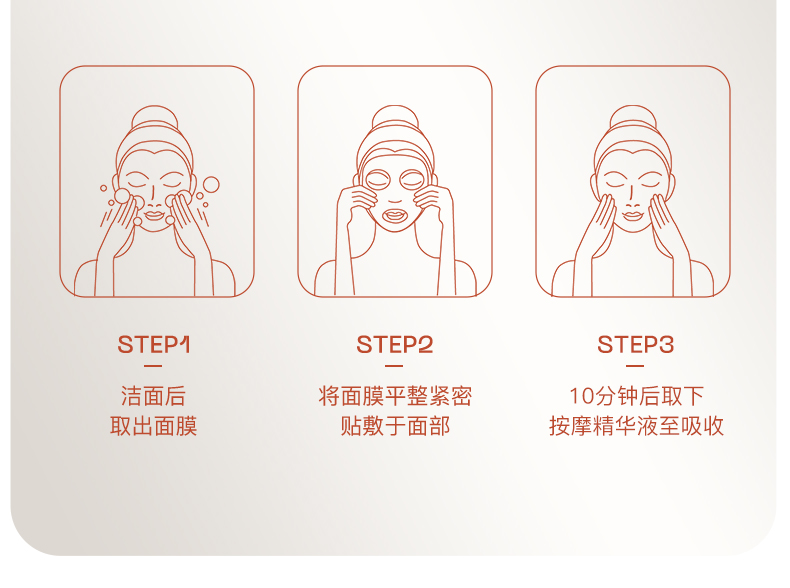 STEP1

洁面后
取出面膜

STEP2

将面膜平整紧密
贴敷于面部

STEP3

10分钟后取下
按摩精华液至吸收