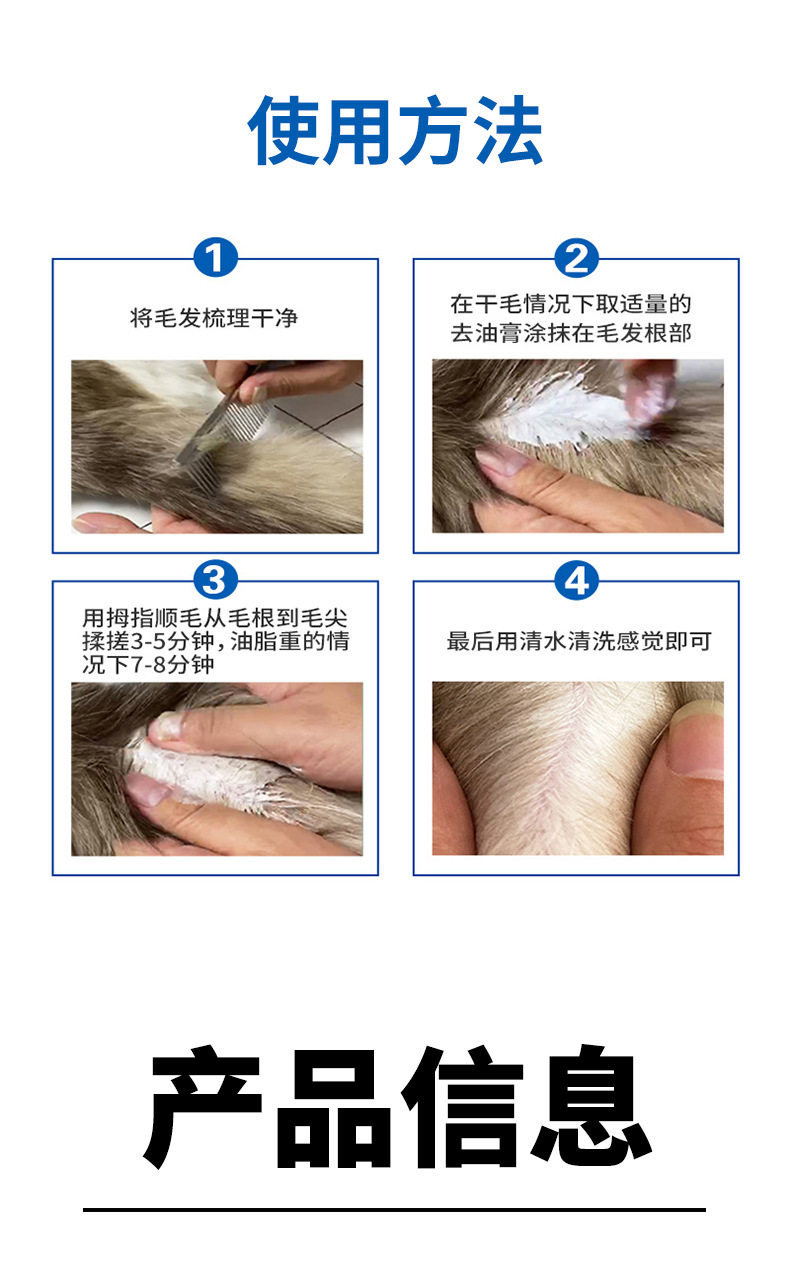 使用方法

1
将毛发梳理干净

2
在干毛情况下取适量的去油膏涂抹在毛发根部

3
用拇指顺毛从毛根到毛尖揉搓3-5分钟，油脂重的情况下7-8分钟

4
最后用清水清洗感觉即可

产品信息