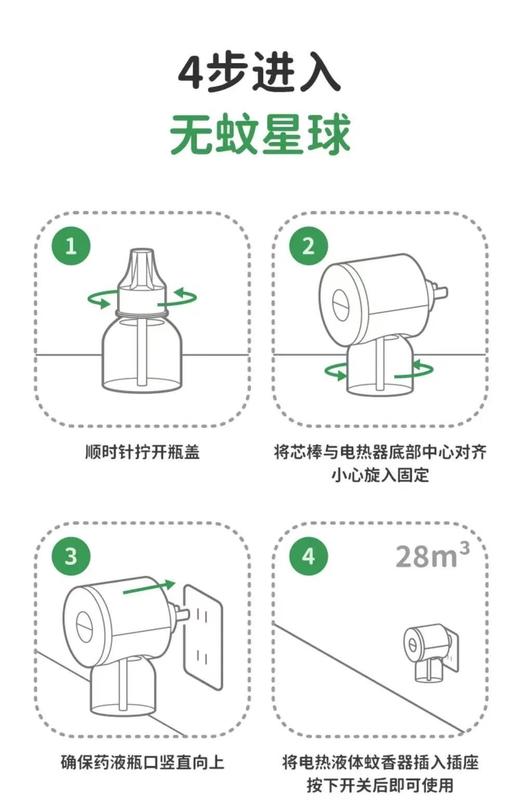 4步进入
无蚊星球

1
顺时针拧开瓶盖

2
将芯棒与电热器底部中心对齐
小心旋入固定

3
确保药液瓶口竖直向上

4
$28m^3$
将电热液体蚊香器插入插座
按下开关后即可使用