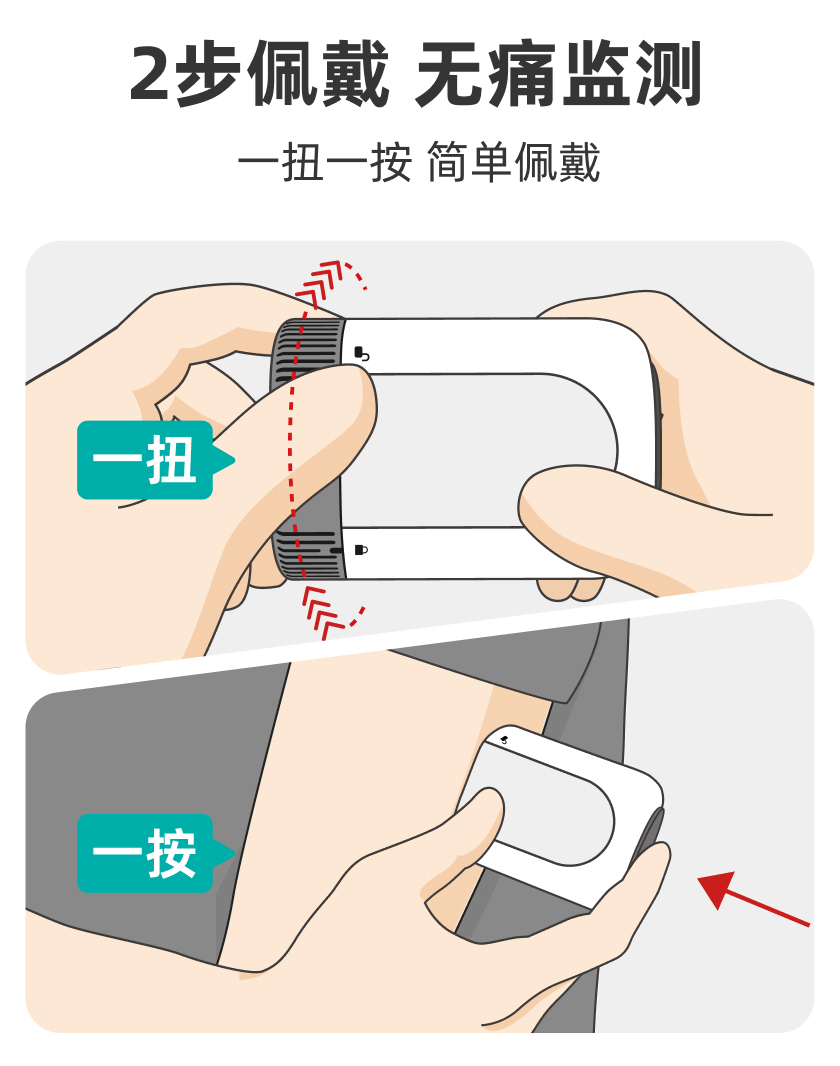 2步佩戴 无痛监测

一扭一按 简单佩戴

一扭

一按