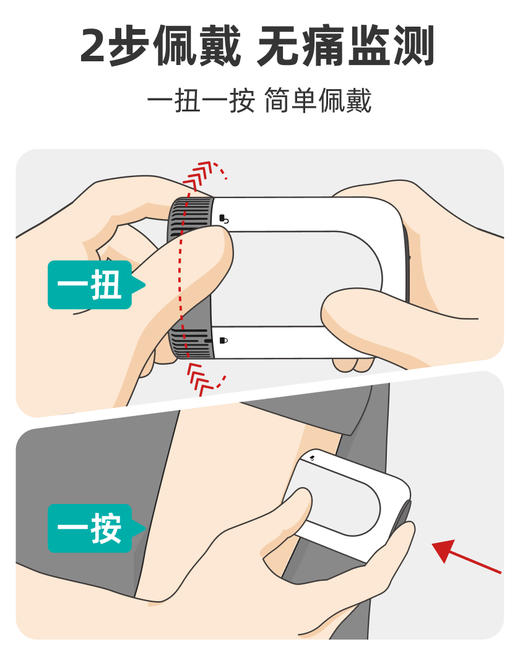 2步佩戴 无痛监测

一扭一按 简单佩戴

一扭

一按