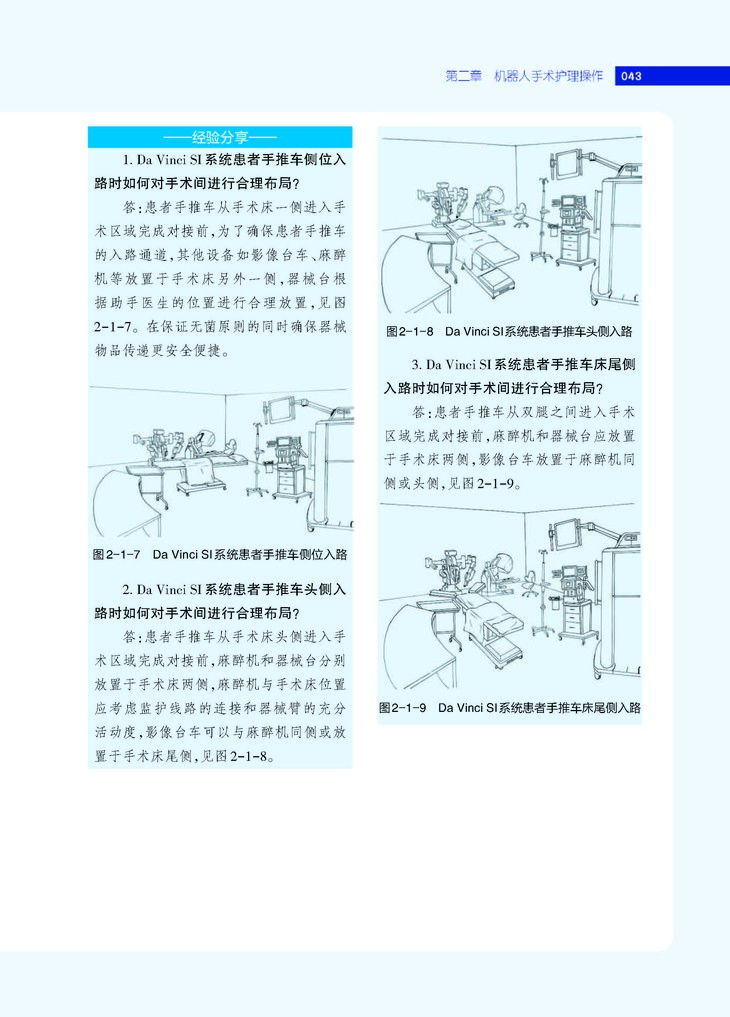 第二章 机器人手术护理操作 043

——经验分享——

1. Da Vinci SI 系统患者手推车侧位入路时如何对手术间进行合理布局？

答：患者手推车从手术床一侧进入手术区域完成对接前，为了确保患者手推车的入路通道，其他设备如影像台车、麻醉机等放置于手术床另外一侧，器械台根据助手医生的位置进行合理放置，见图 2-1-7。在保证无菌原则的同时确保器械物品传递更安全便捷。

图2-1-7 Da Vinci SI系统患者手推车侧位入路

2. Da Vinci SI 系统患者手推车头侧入路时如何对手术间进行合理布局？

答：患者手推车从手术床头侧进入手术区域完成对接前，麻醉机和器械台分别放置于手术床两侧，麻醉机与手术床位置应考虑监护线路的连接和器械臂的充分活动度，影像台车可以与麻醉机同侧或放置于手术床尾侧，见图 2-1-8。

图2-1-8 Da Vinci SI系统患者手推车头侧入路

3. Da Vinci SI 系统患者手推车床尾侧入路时如何对手术间进行合理布局？

答：患者手推车从双腿之间进入手术区域完成对接前，麻醉机和器械台应放置于手术床两侧，影像台车放置于麻醉机同侧或头侧，见图 2-1-9。

图2-1-9 Da Vinci SI系统患者手推车床尾侧入路