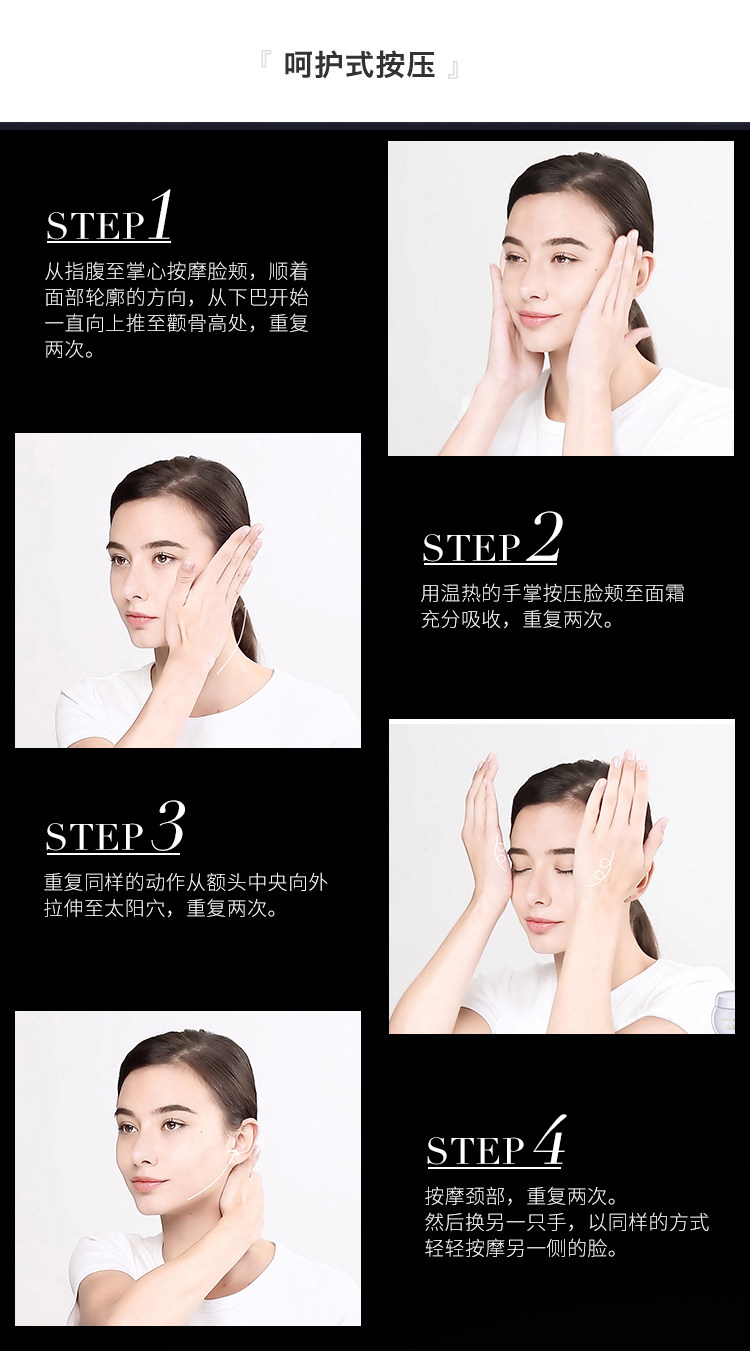 『 呵护式按压 』

STEP 1
从指腹至掌心按摩脸颊，顺着面部轮廓的方向，从下巴开始一直向上推至颧骨高处，重复两次。

STEP 2
用温热的手掌按压脸颊至面霜充分吸收，重复两次。

STEP 3
重复同样的动作从额头中央向外拉伸至太阳穴，重复两次。

STEP 4
按摩颈部，重复两次。
然后换另一只手，以同样的方式轻轻按摩另一侧的脸。