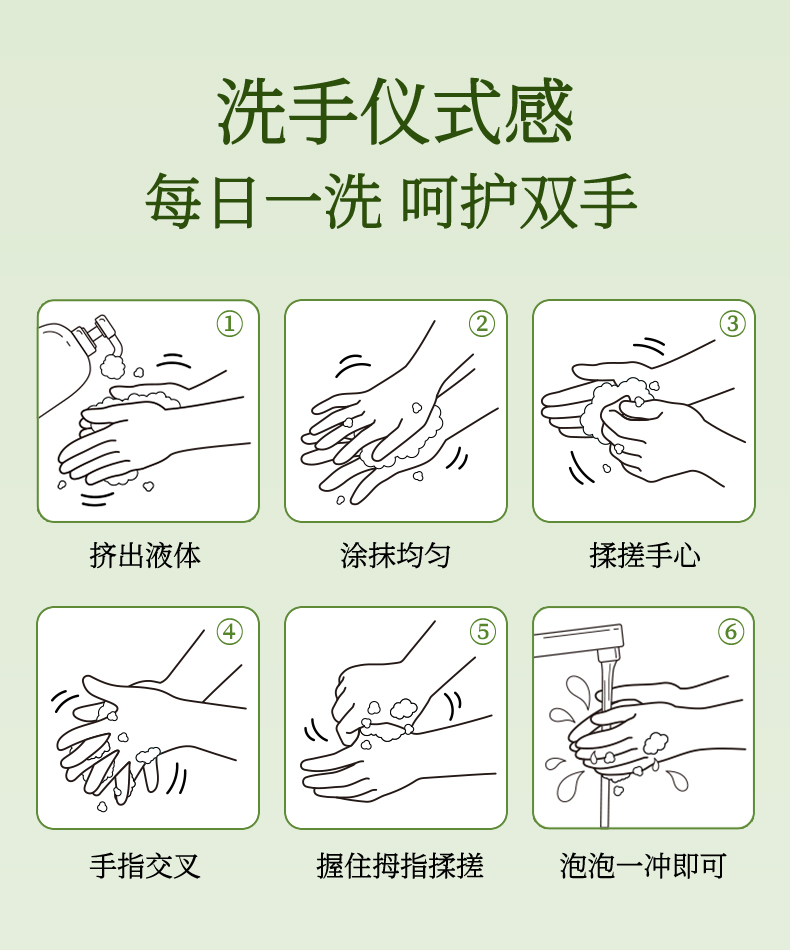 洗手仪式感
每日一洗 呵护双手

①
挤出液体

②
涂抹均匀

③
揉搓手心

④
手指交叉

⑤
握住拇指揉搓

⑥
泡泡一冲即可