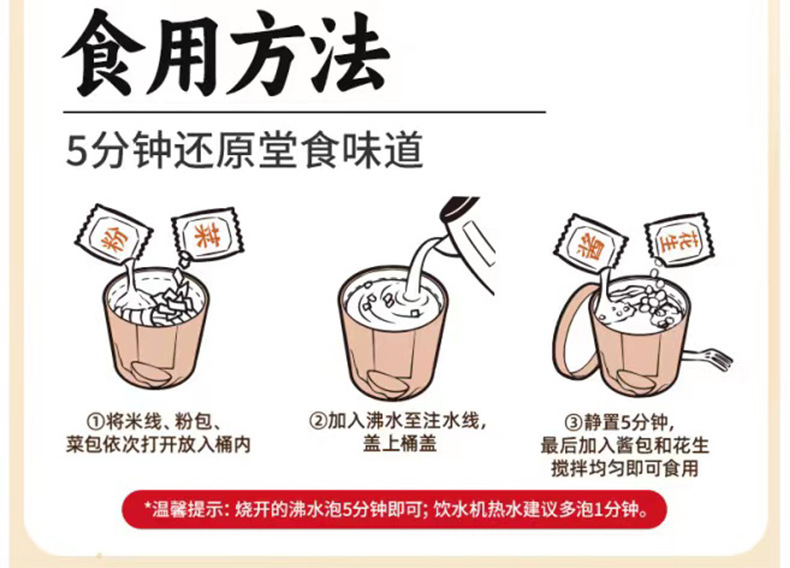 食用方法

5分钟还原堂食味道

粉

菜

酱

花生

①将米线、粉包、菜包依次打开放入桶内

②加入沸水至注水线，盖上桶盖

③静置5分钟，最后加入酱包和花生搅拌均匀即可食用

*温馨提示：烧开的沸水泡5分钟即可；饮水机热水建议多泡1分钟。