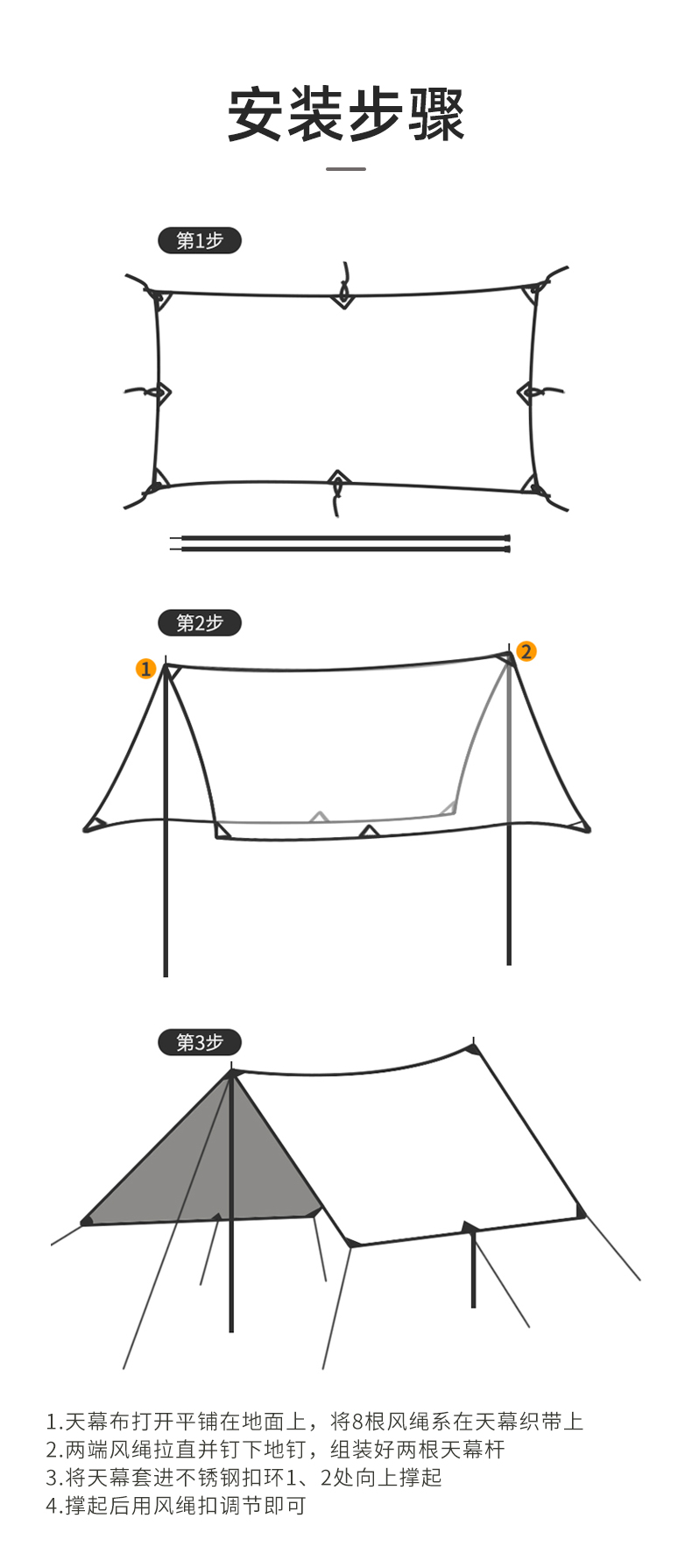 安装步骤

第1步

第2步

1

2

第3步

1.天幕布打开平铺在地面上，将8根风绳系在天幕织带上
2.两端风绳拉直并钉下地钉，组装好两根天幕杆
3.将天幕套进不锈钢扣环1、2处向上撑起
4.撑起后用风绳扣调节即可