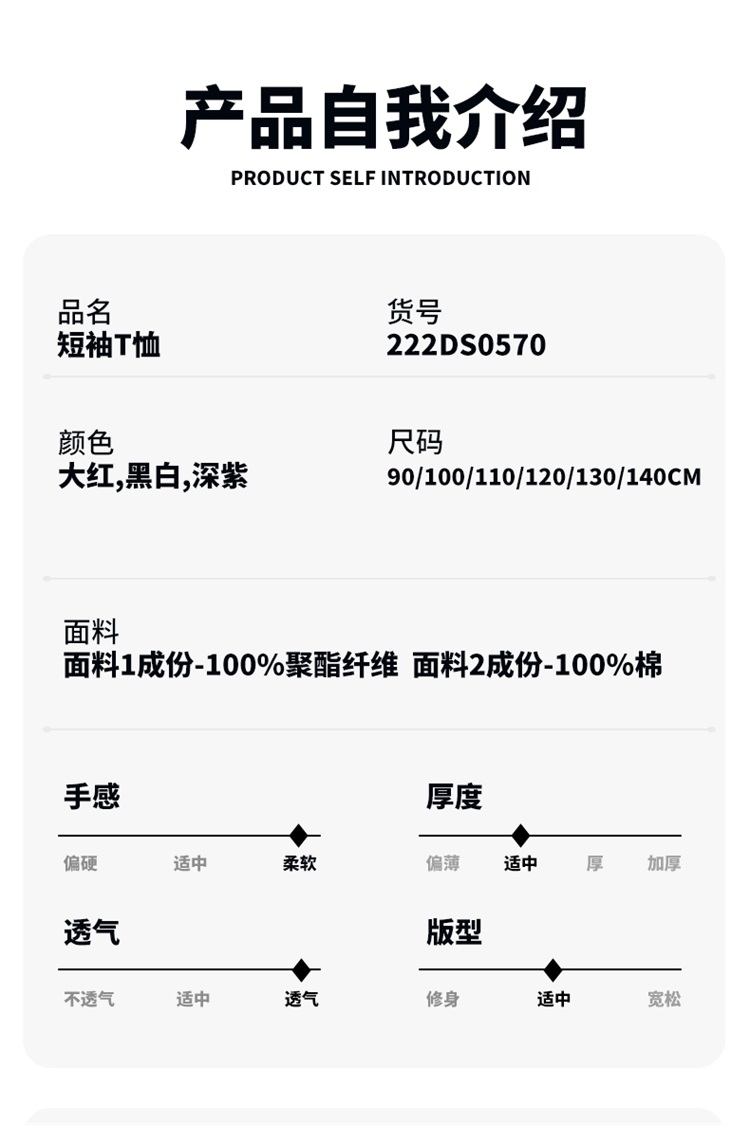 产品自我介绍
PRODUCT SELF INTRODUCTION

品名
短袖T恤

货号
222DS0570

颜色
大红,黑白,深紫

尺码
90/100/110/120/130/140CM

面料
面料1成份-100%聚酯纤维 面料2成份-100%棉

手感
偏硬 适中 柔软

厚度
偏薄 适中 厚 加厚

透气
不透气 适中 透气

版型
修身 适中 宽松