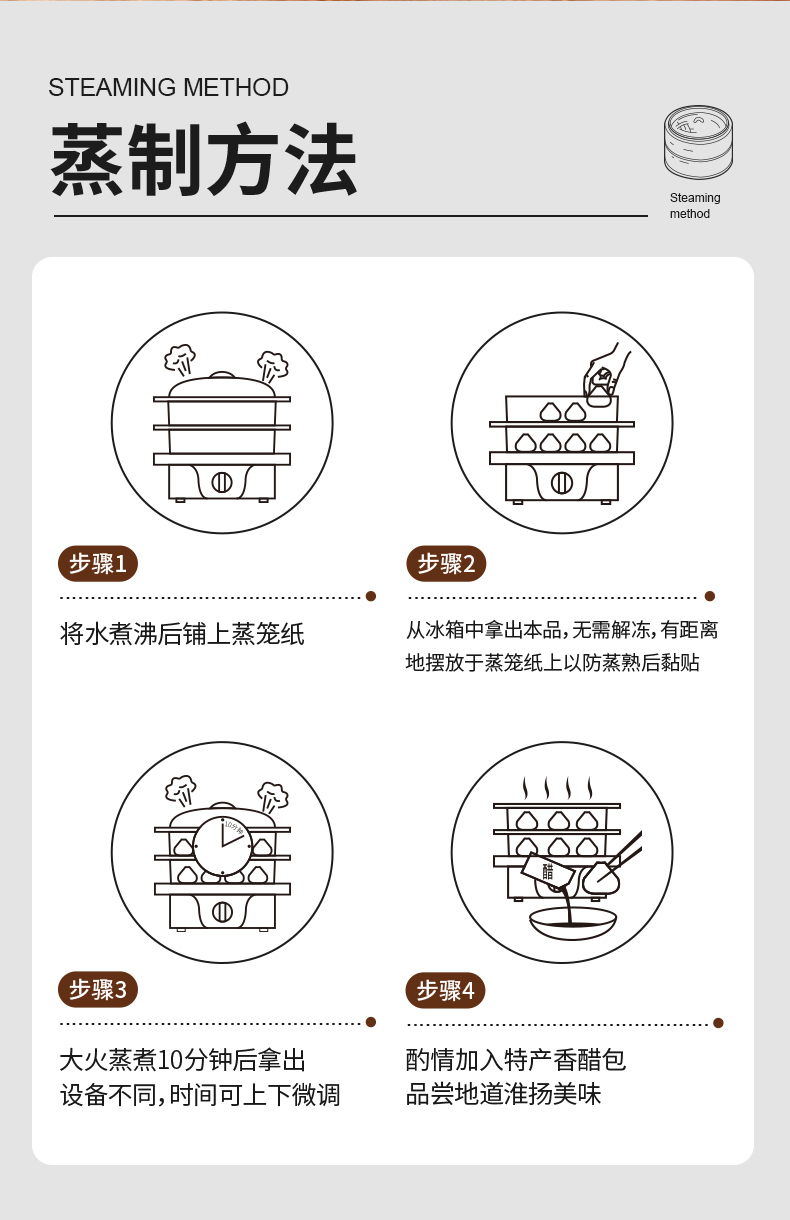 STEAMING METHOD

蒸制方法

Steaming method

步骤1

将水煮沸后铺上蒸笼纸

步骤2

从冰箱中拿出本品，无需解冻，有距离地摆放于蒸笼纸上以防蒸熟后黏贴

10分钟

步骤3

大火蒸煮10分钟后拿出
设备不同，时间可上下微调

醋

步骤4

酌情加入特产香醋包
品尝地道淮扬美味