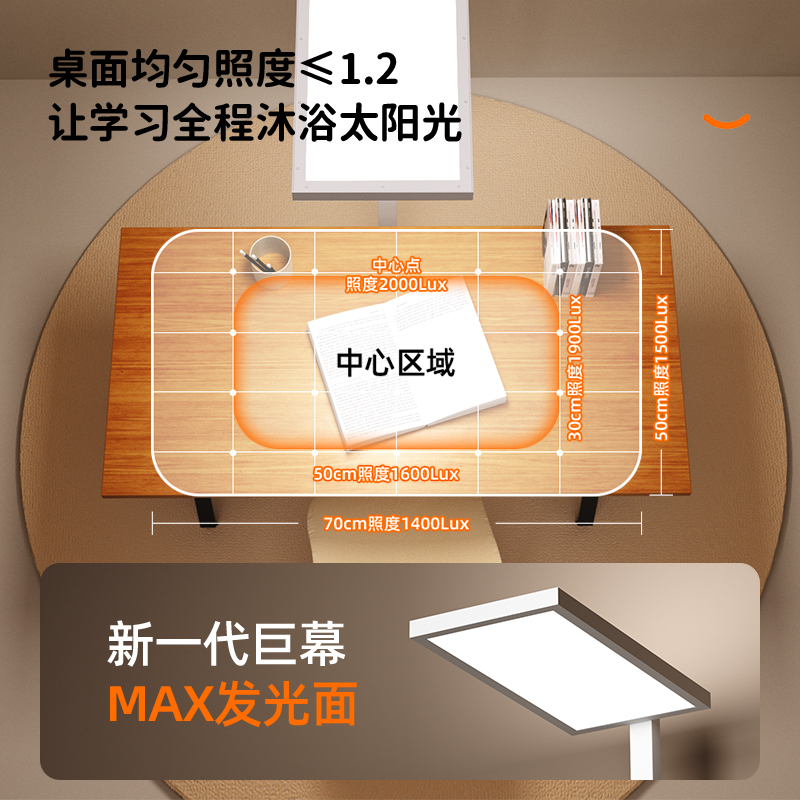 桌面均匀照度≤1.2
让学习全程沐浴太阳光

中心点
照度2000Lux

中心区域

30cm照度1900Lux

50cm照度1500Lux

50cm照度1600Lux

70cm照度1400Lux

新一代巨幕
MAX发光面