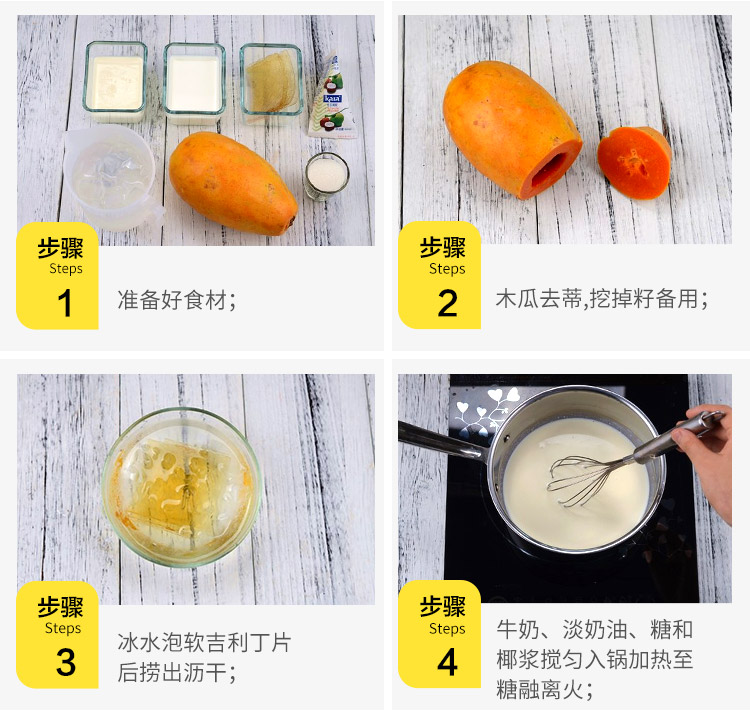 kara

步骤
Steps
1
准备好食材；

步骤
Steps
2
木瓜去蒂,挖掉籽备用；

步骤
Steps
3
冰水泡软吉利丁片后捞出沥干；

步骤
Steps
4
牛奶、淡奶油、糖和椰浆搅匀入锅加热至糖融离火；