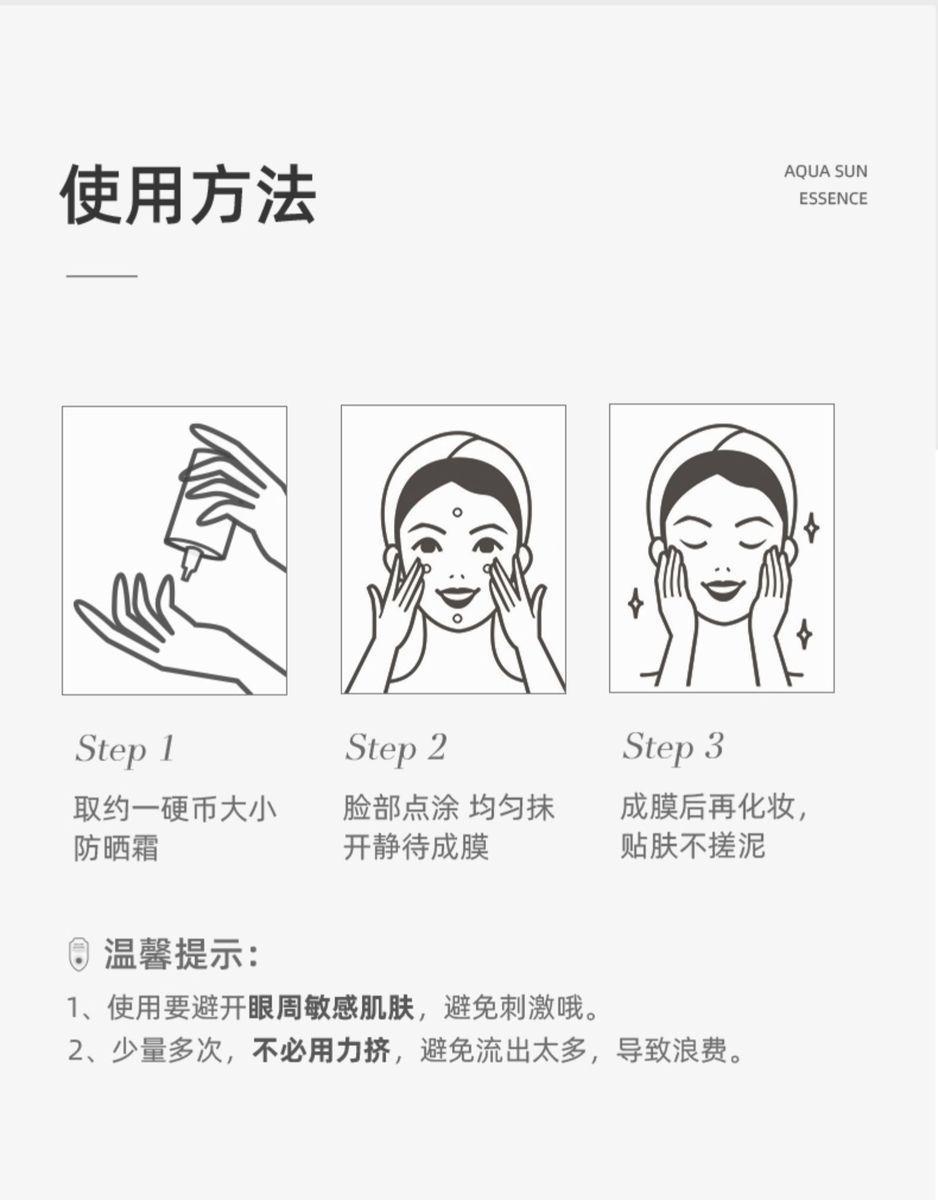 使用方法

AQUA SUN
ESSENCE

Step 1
取约一硬币大小防晒霜

Step 2
脸部点涂 均匀抹开静待成膜

Step 3
成膜后再化妆，贴肤不搓泥

温馨提示：
1、使用要避开眼周敏感肌肤，避免刺激哦。
2、少量多次，不必用力挤，避免流出太多，导致浪费。