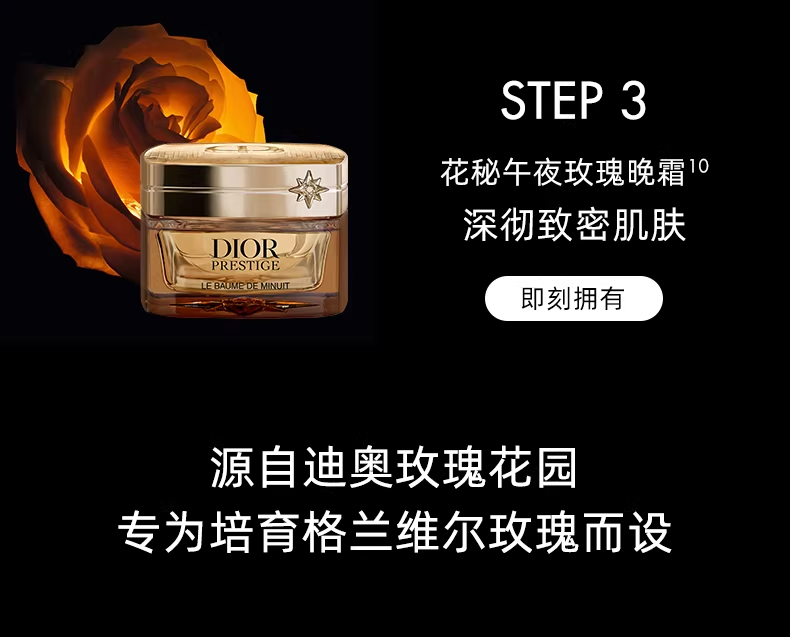 DIOR
PRESTIGE
LE BAUME DE MINUIT

STEP 3

花秘午夜玫瑰晚霜$^{10}$
深彻致密肌肤

即刻拥有

源自迪奥玫瑰花园
专为培育格兰维尔玫瑰而设