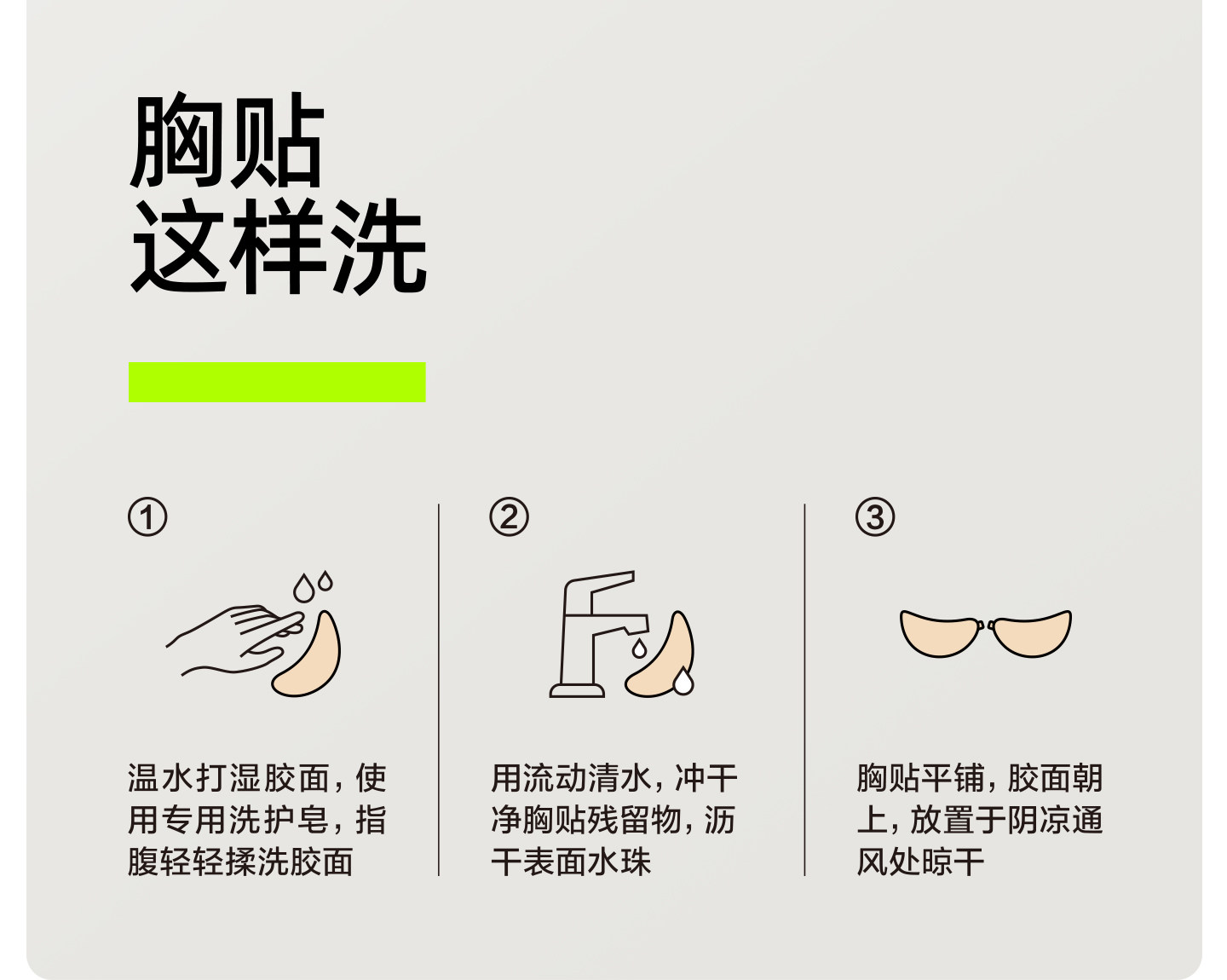 胸贴
这样洗

①

温水打湿胶面，使用专用洗护皂，指腹轻轻揉洗胶面

②

用流动清水，冲干净胸贴残留物，沥干表面水珠

③

胸贴平铺，胶面朝上，放置于阴凉通风处晾干