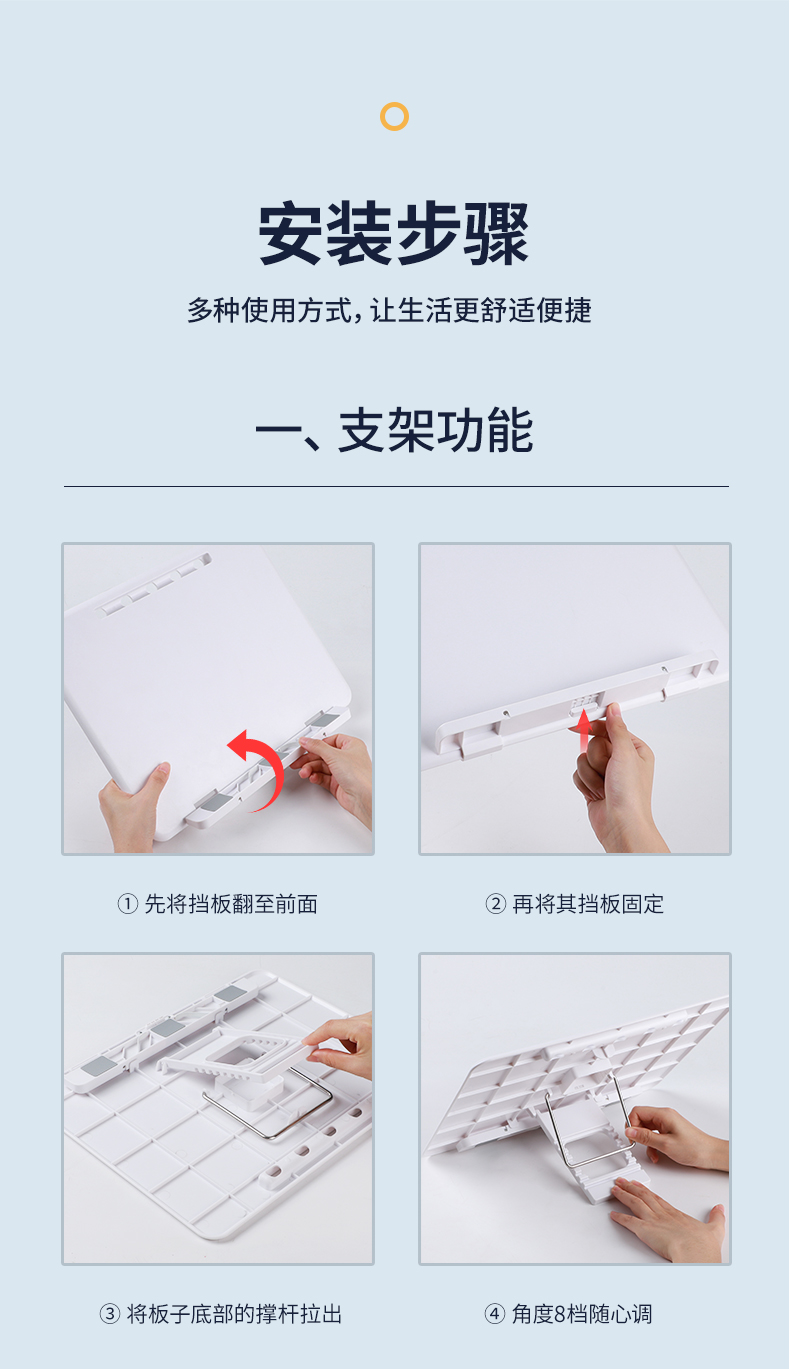 安装步骤

多种使用方式，让生活更舒适便捷

一、支架功能

① 先将挡板翻至前面

② 再将其挡板固定

③ 将板子底部的撑杆拉出

④ 角度8档随心调