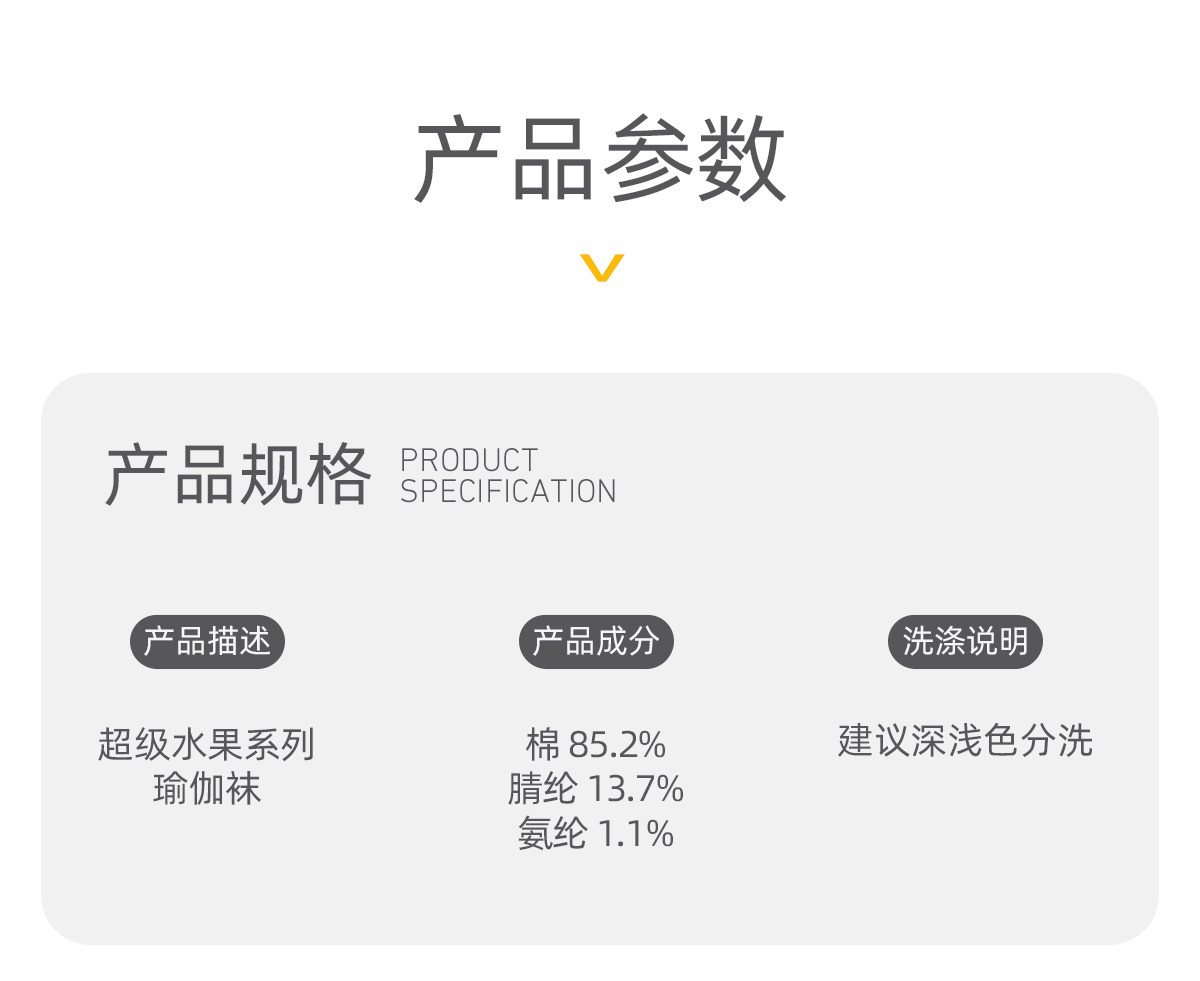 产品参数

产品规格 PRODUCT SPECIFICATION

产品描述

超级水果系列
瑜伽袜

产品成分

棉85.2%
腈纶13.7%
氨纶1.1%

洗涤说明

建议深浅色分洗