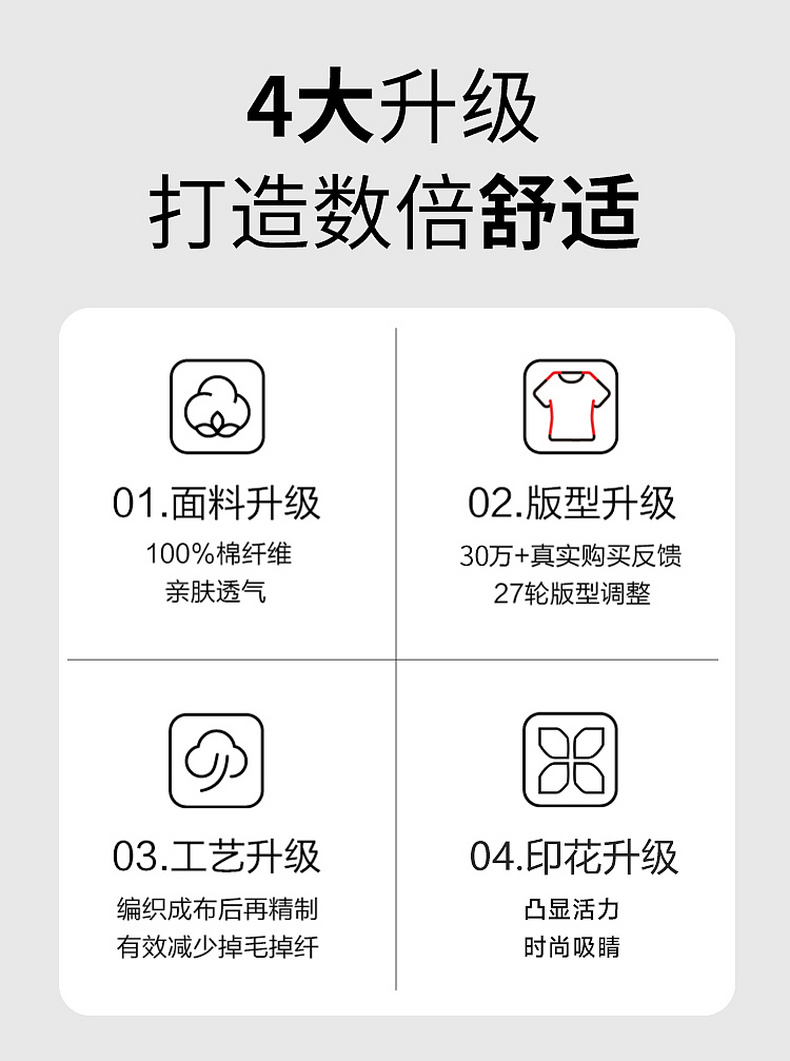 4大升级
打造数倍舒适

01.面料升级
100%棉纤维
亲肤透气

02.版型升级
30万+真实购买反馈
27轮版型调整

03.工艺升级
编织成布后再精制
有效减少掉毛掉纤

04.印花升级
凸显活力
时尚吸睛