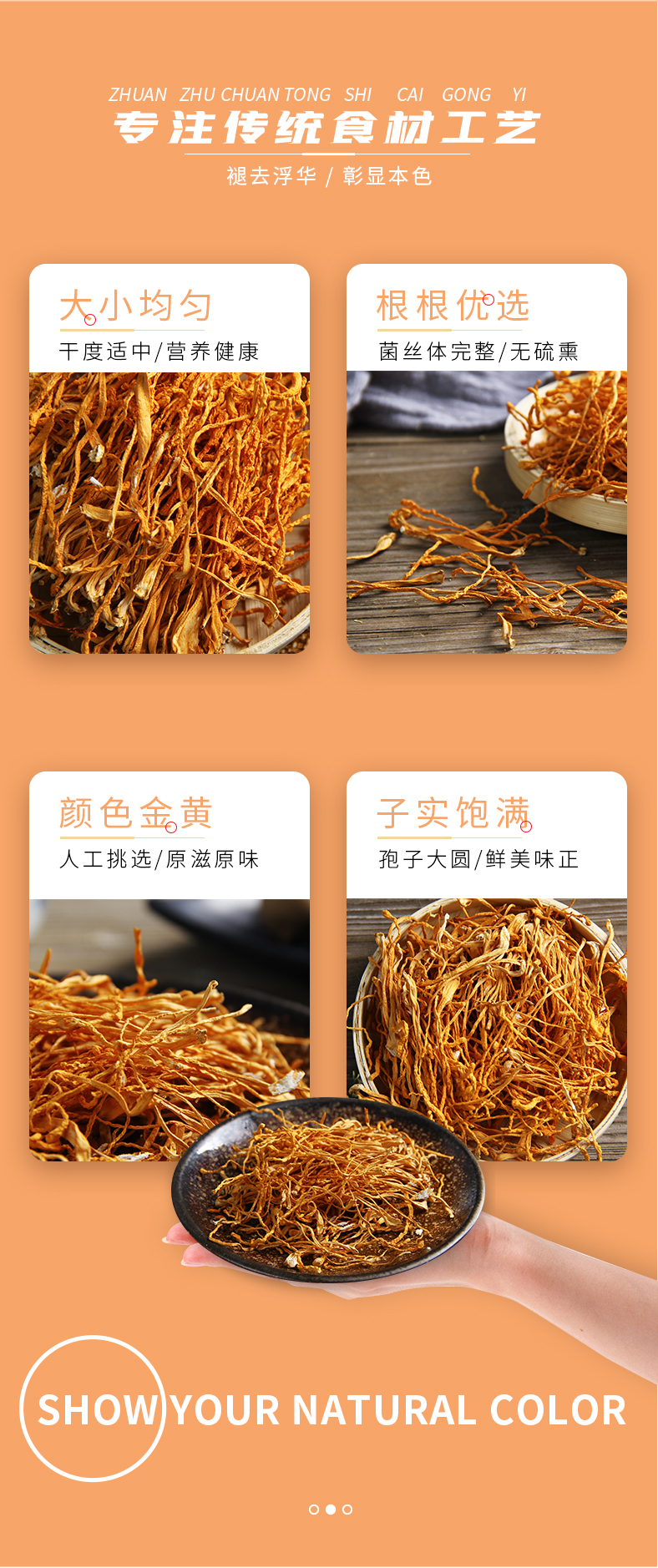 ZHUAN ZHU CHUAN TONG SHI CAI GONG YI
专注传统食材工艺
褪去浮华 / 彰显本色

大小均匀
干度适中/营养健康

根根优选
菌丝体完整/无硫熏

颜色金黄
人工挑选/原滋原味

子实饱满
孢子大圆/鲜美味正

SHOW YOUR NATURAL COLOR