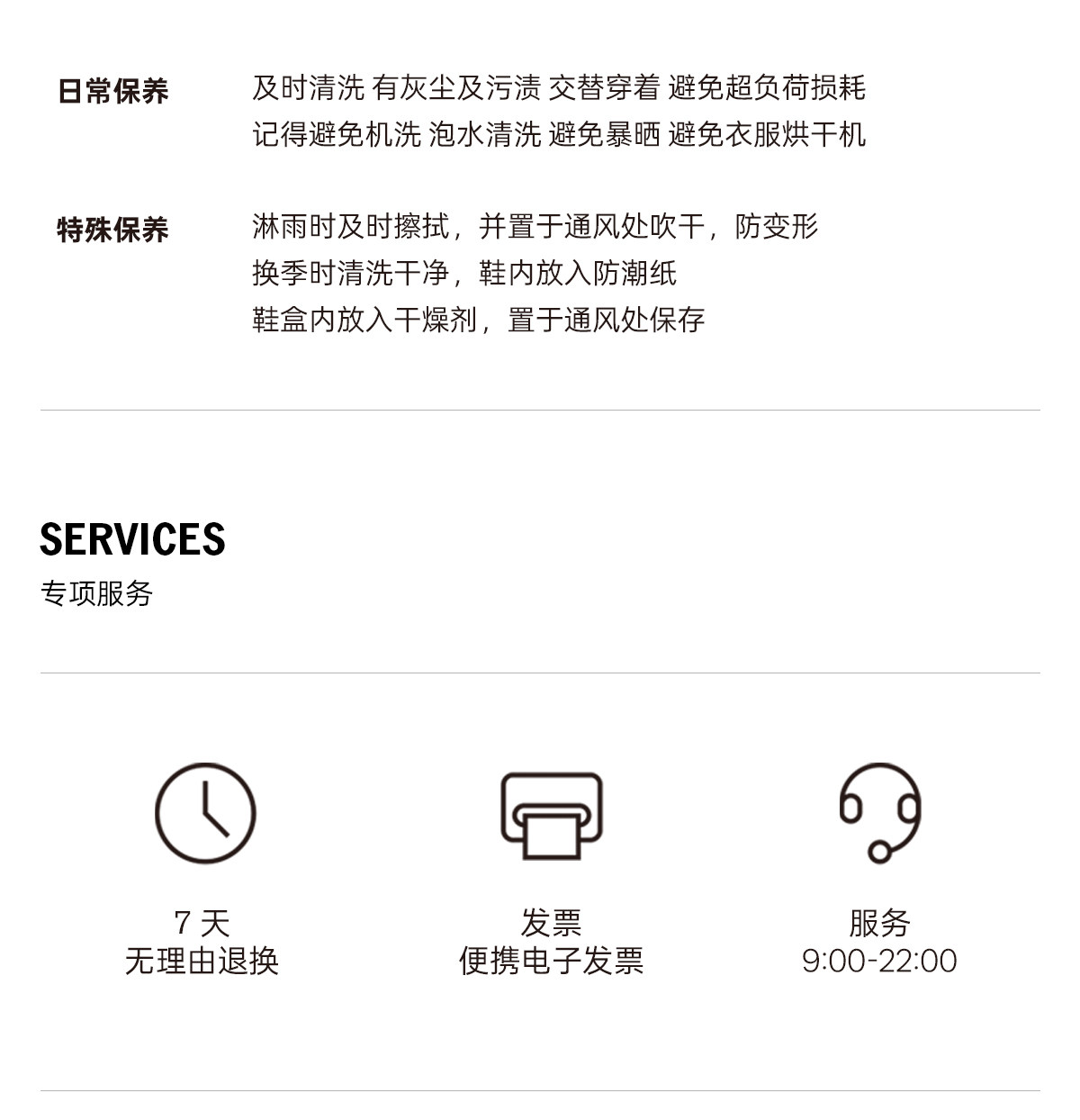 日常保养

及时清洗 有灰尘及污渍 交替穿着 避免超负荷损耗
记得避免机洗 泡水清洗 避免暴晒 避免衣服烘干机

特殊保养

淋雨时及时擦拭，并置于通风处吹干，防变形
换季时清洗干净，鞋内放入防潮纸
鞋盒内放入干燥剂，置于通风处保存

SERVICES
专项服务

7天
无理由退换

发票
便携电子发票

服务
9:00-22:00