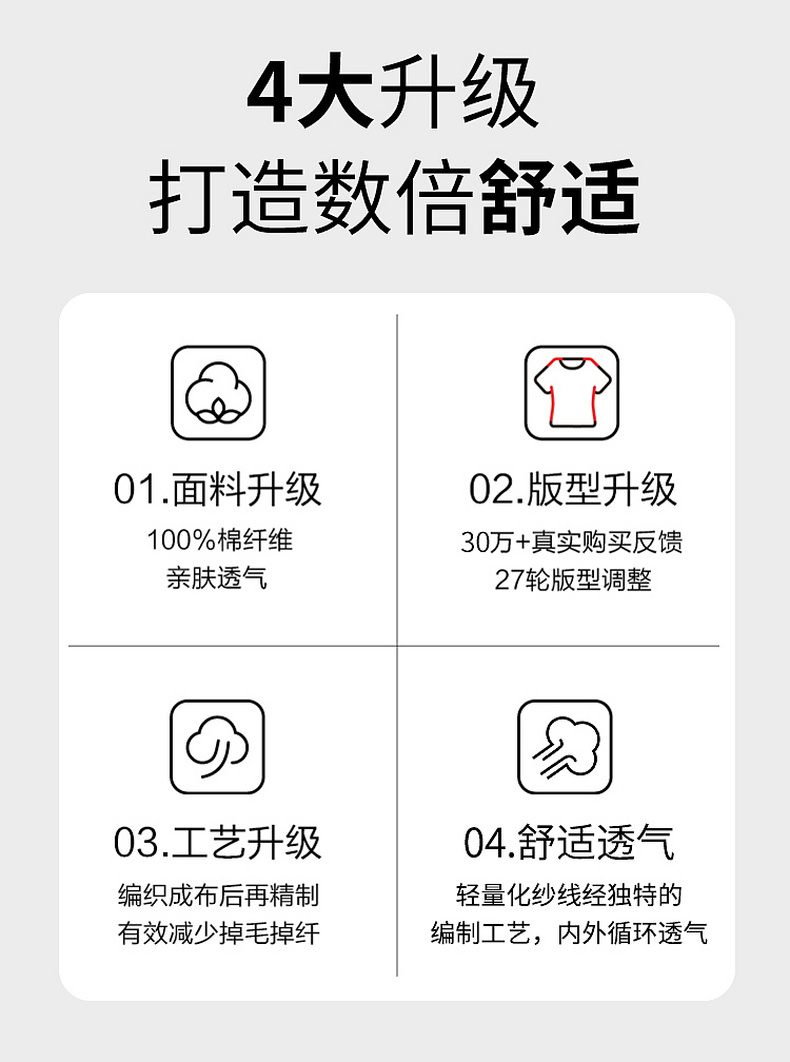 4大升级
打造数倍舒适

01.面料升级
100%棉纤维
亲肤透气

02.版型升级
30万+真实购买反馈
27轮版型调整

03.工艺升级
编织成布后再精制
有效减少掉毛掉纤

04.舒适透气
轻量化纱线经独特的
编制工艺，内外循环透气