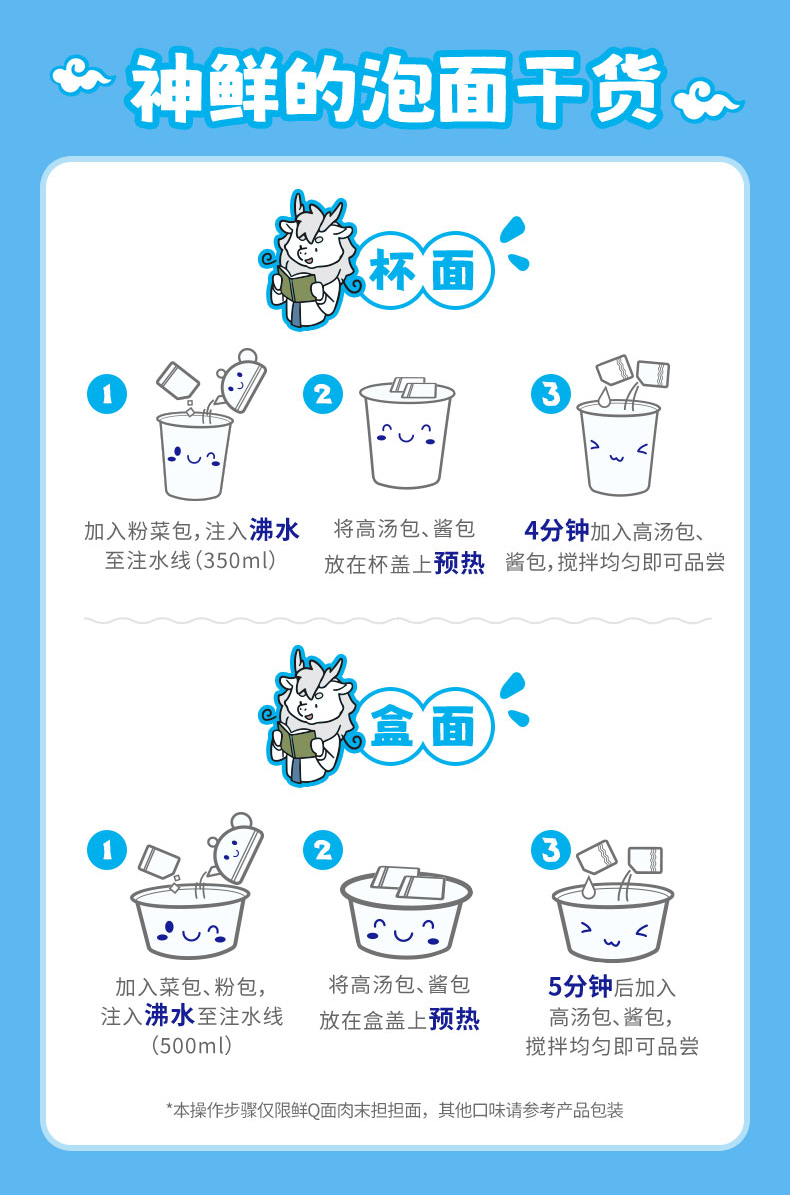 神鲜的泡面干货

杯面

1
加入粉菜包，注入沸水至注水线（350ml）

2
将高汤包、酱包放在杯盖上预热

3
4分钟加入高汤包、酱包，搅拌均匀即可品尝

盒面

1
加入菜包、粉包，注入沸水至注水线（500ml）

2
将高汤包、酱包放在盒盖上预热

3
5分钟后加入高汤包、酱包，搅拌均匀即可品尝

*本操作步骤仅限鲜Q面肉末担担面，其他口味请参考产品包装